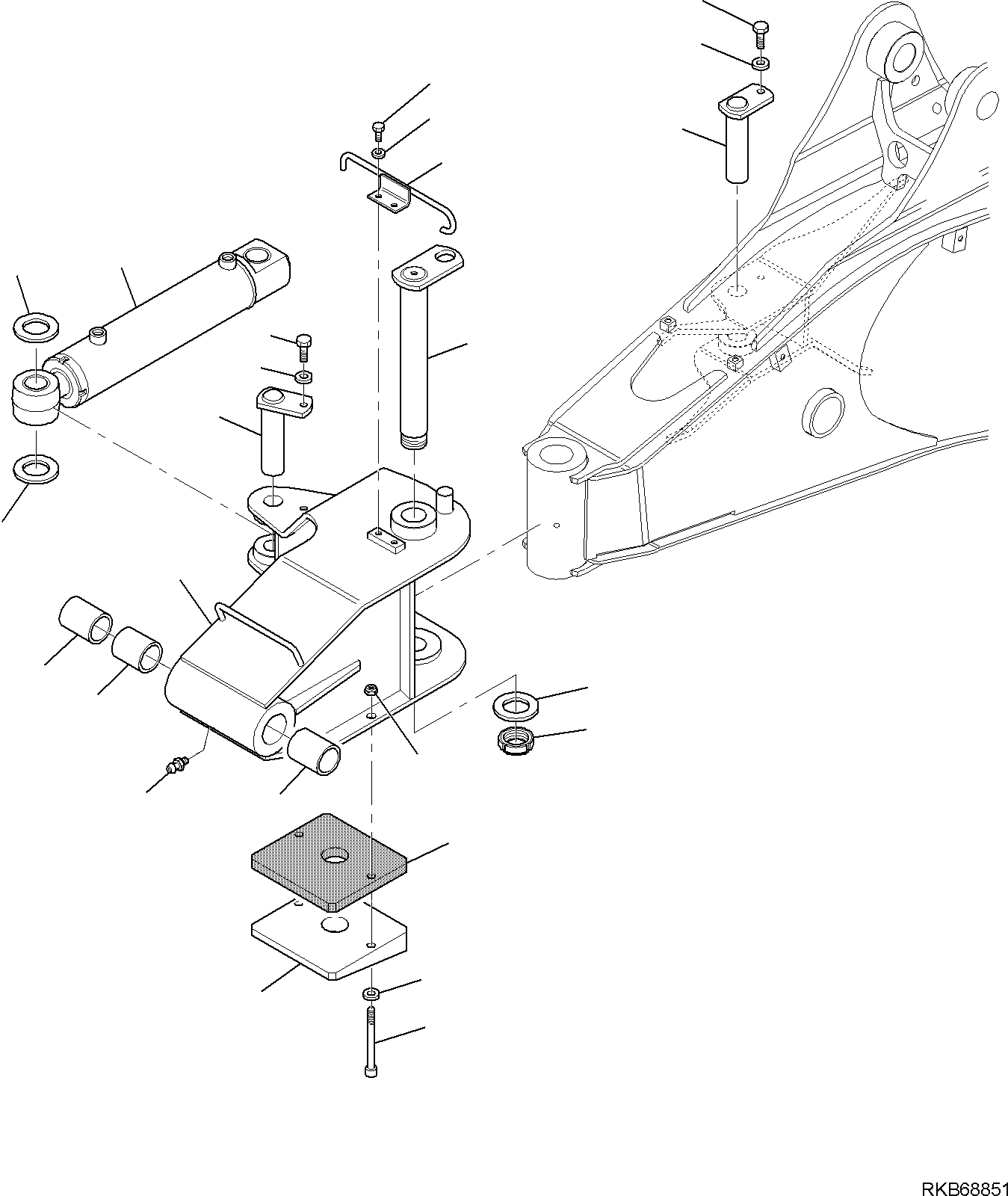 RKB68851