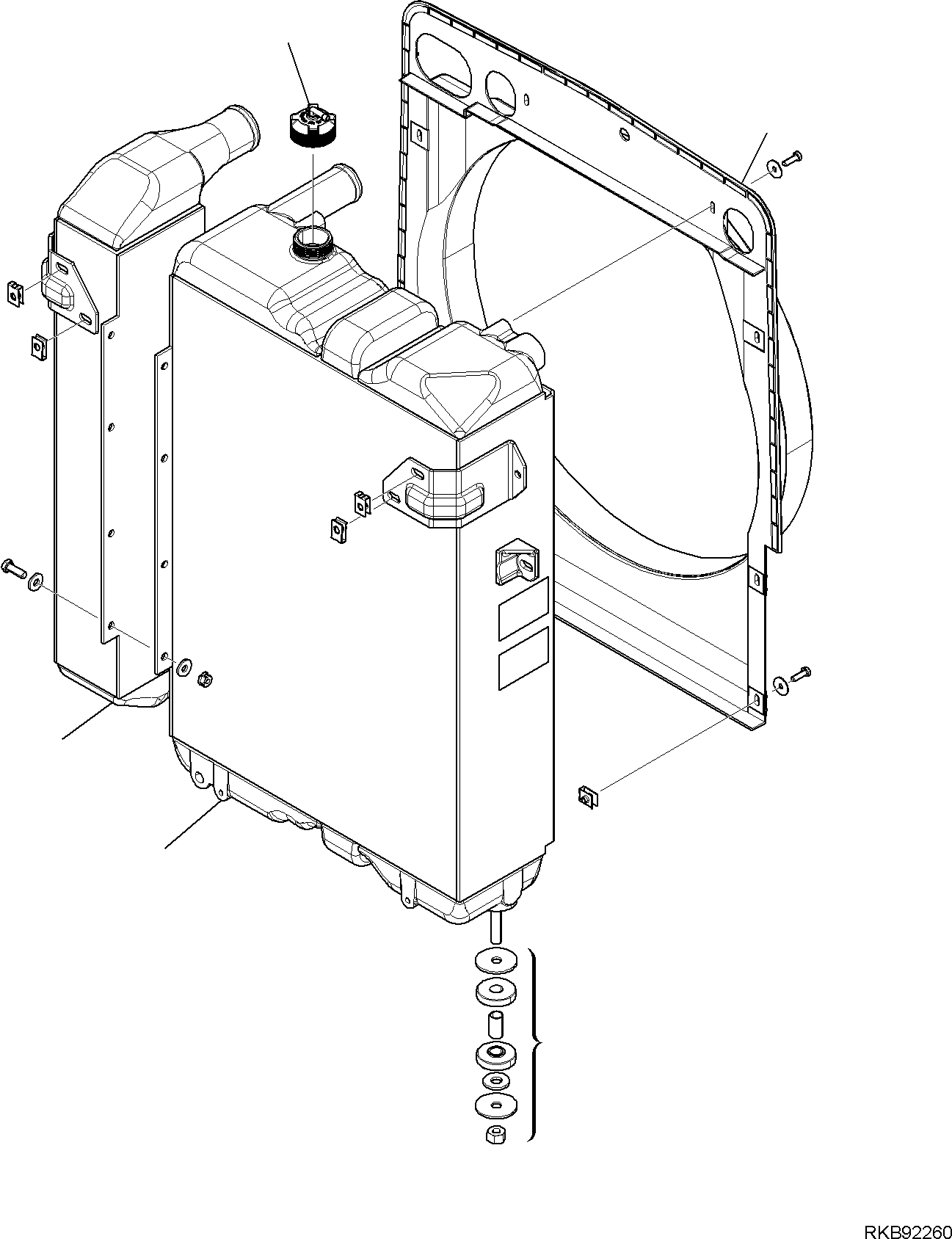 RKB92260