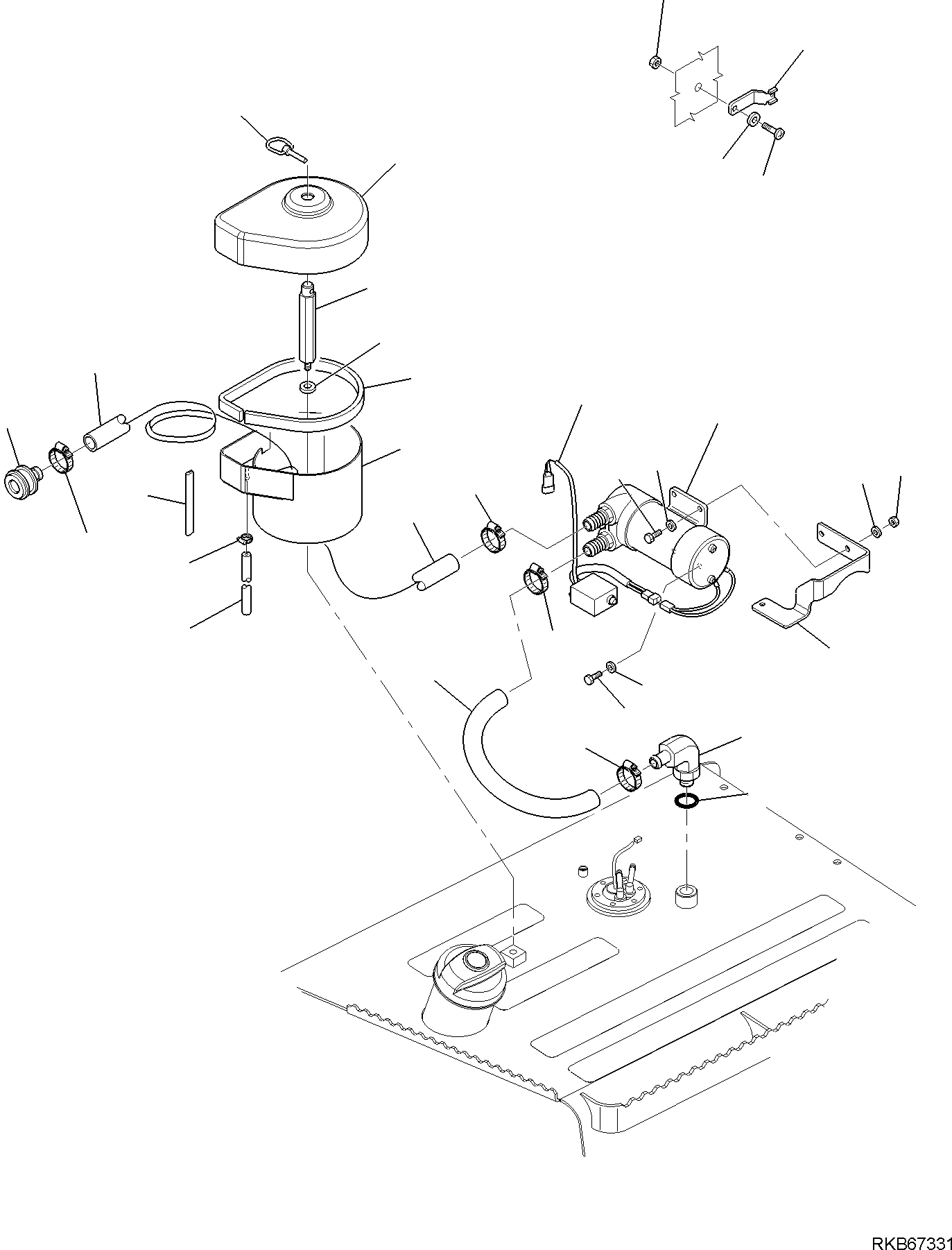 RKB67331