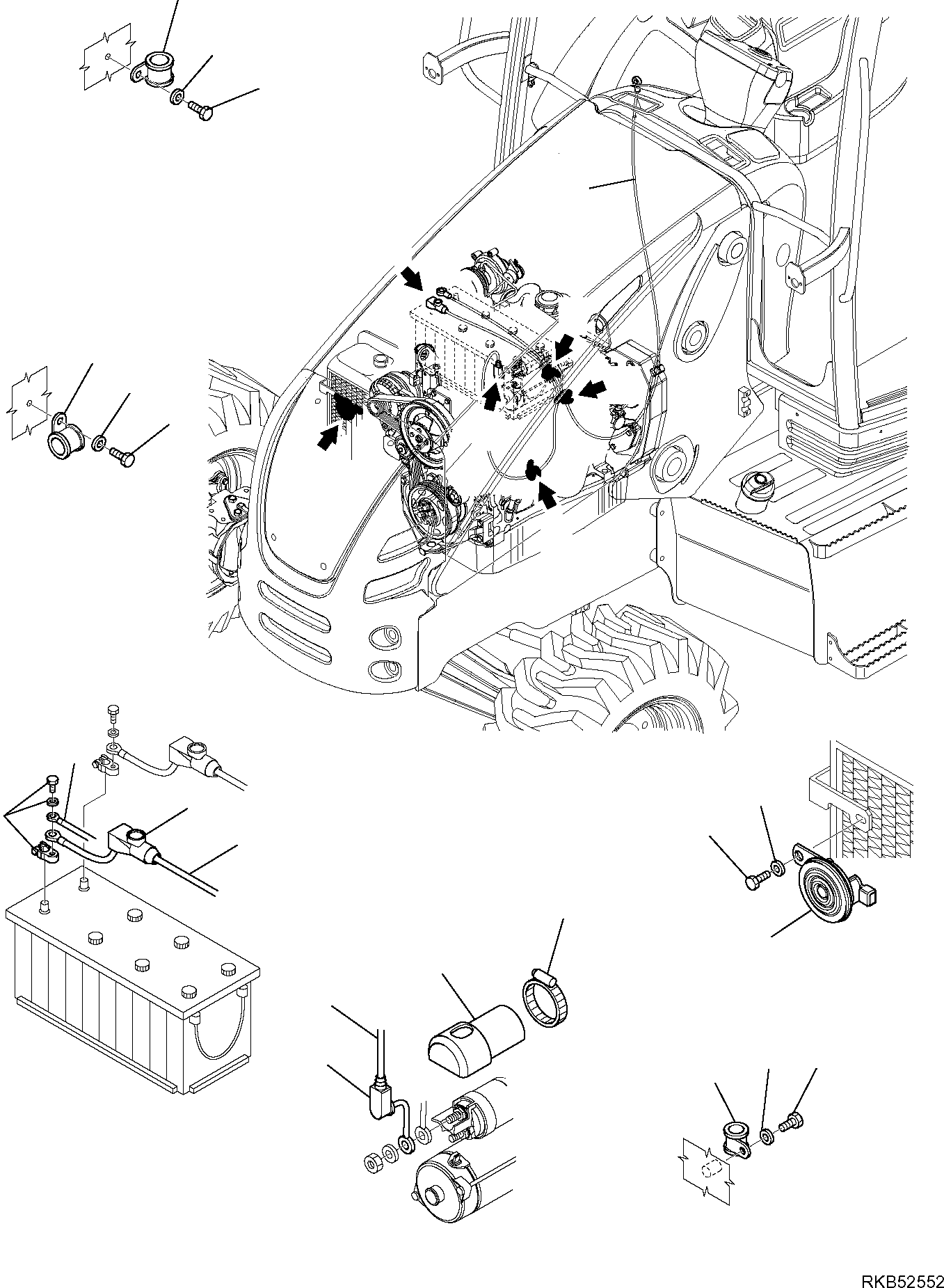 RKB52552