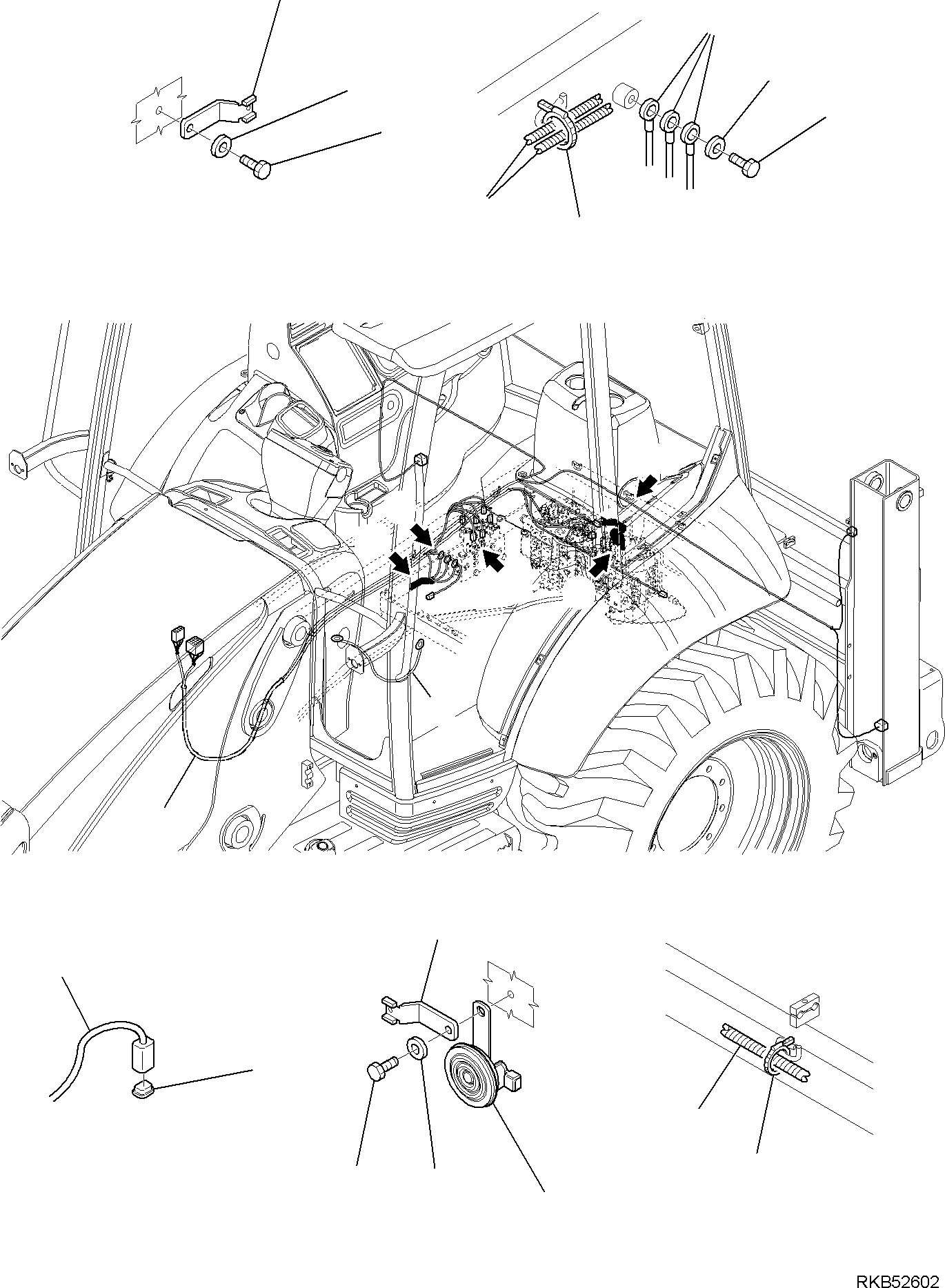 RKB52602