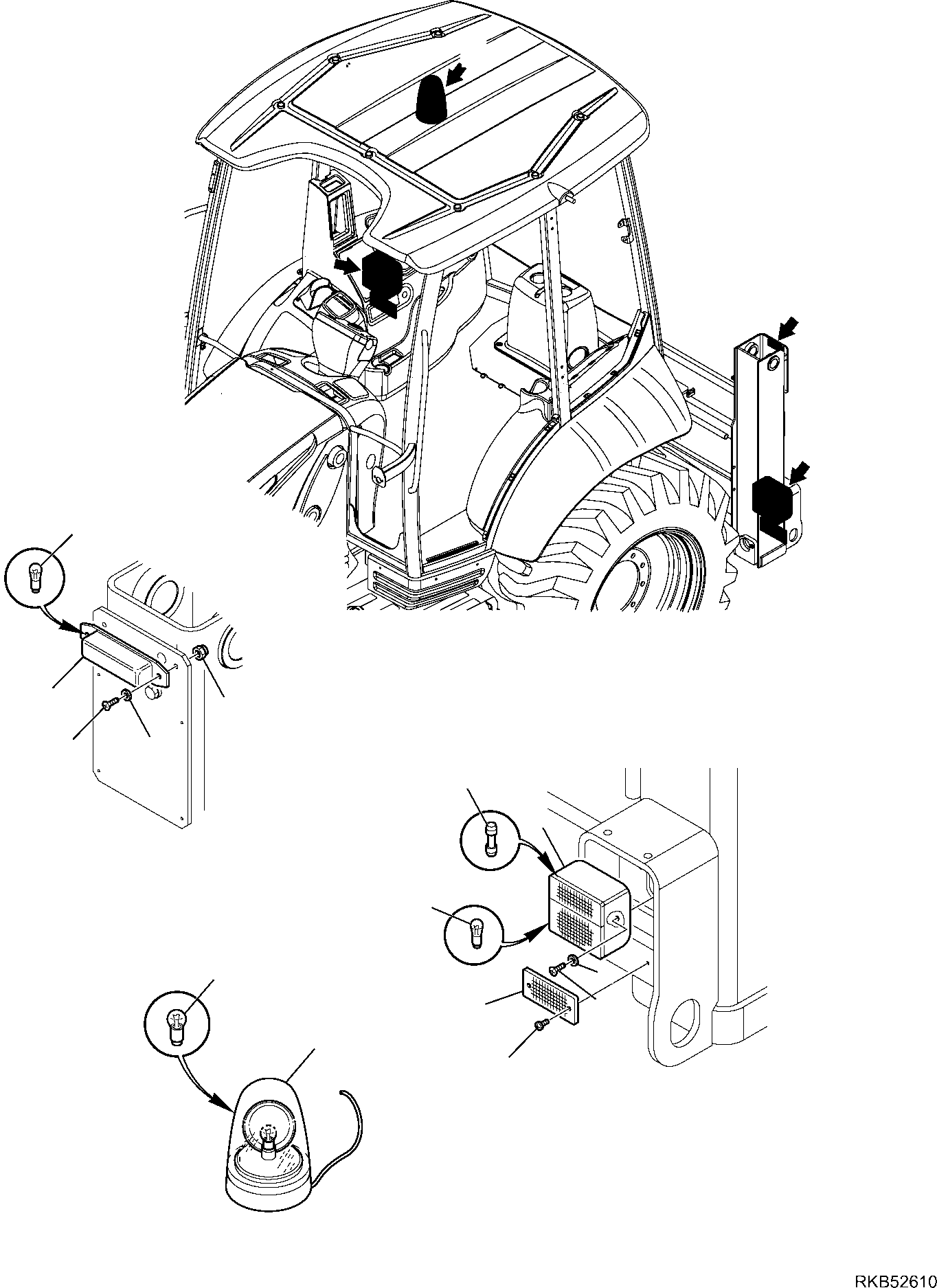 RKB52610