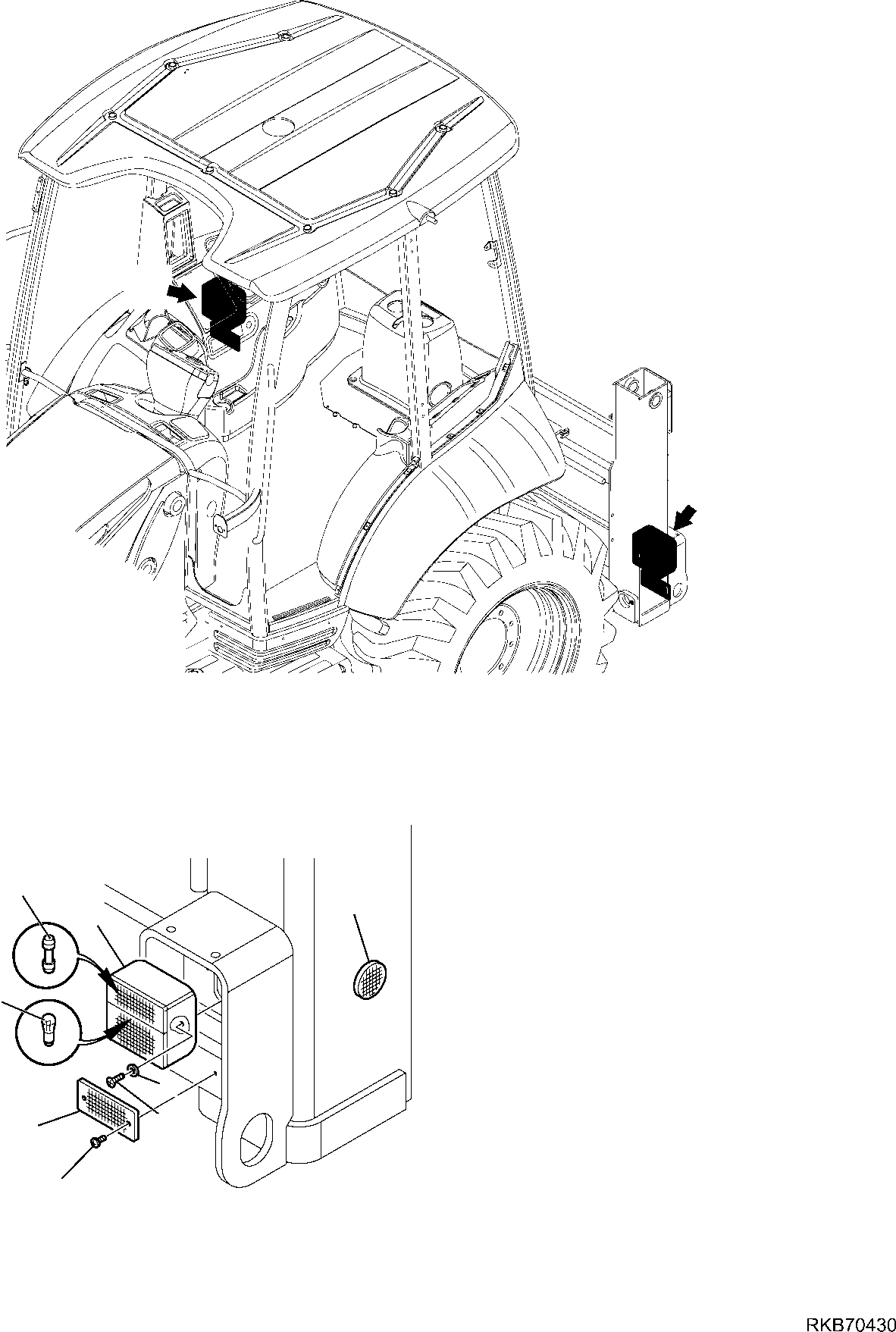 RKB70430