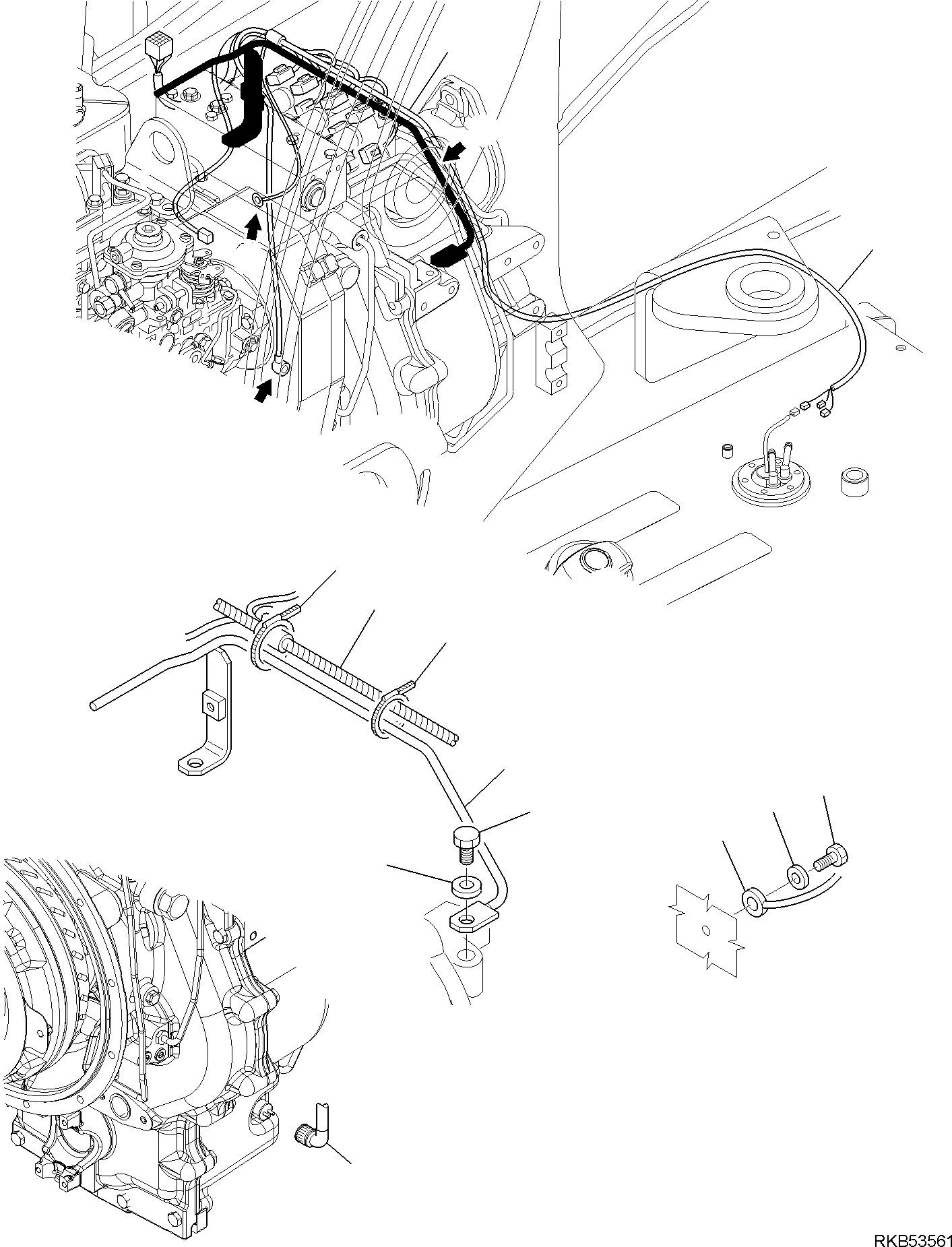 RKB53561