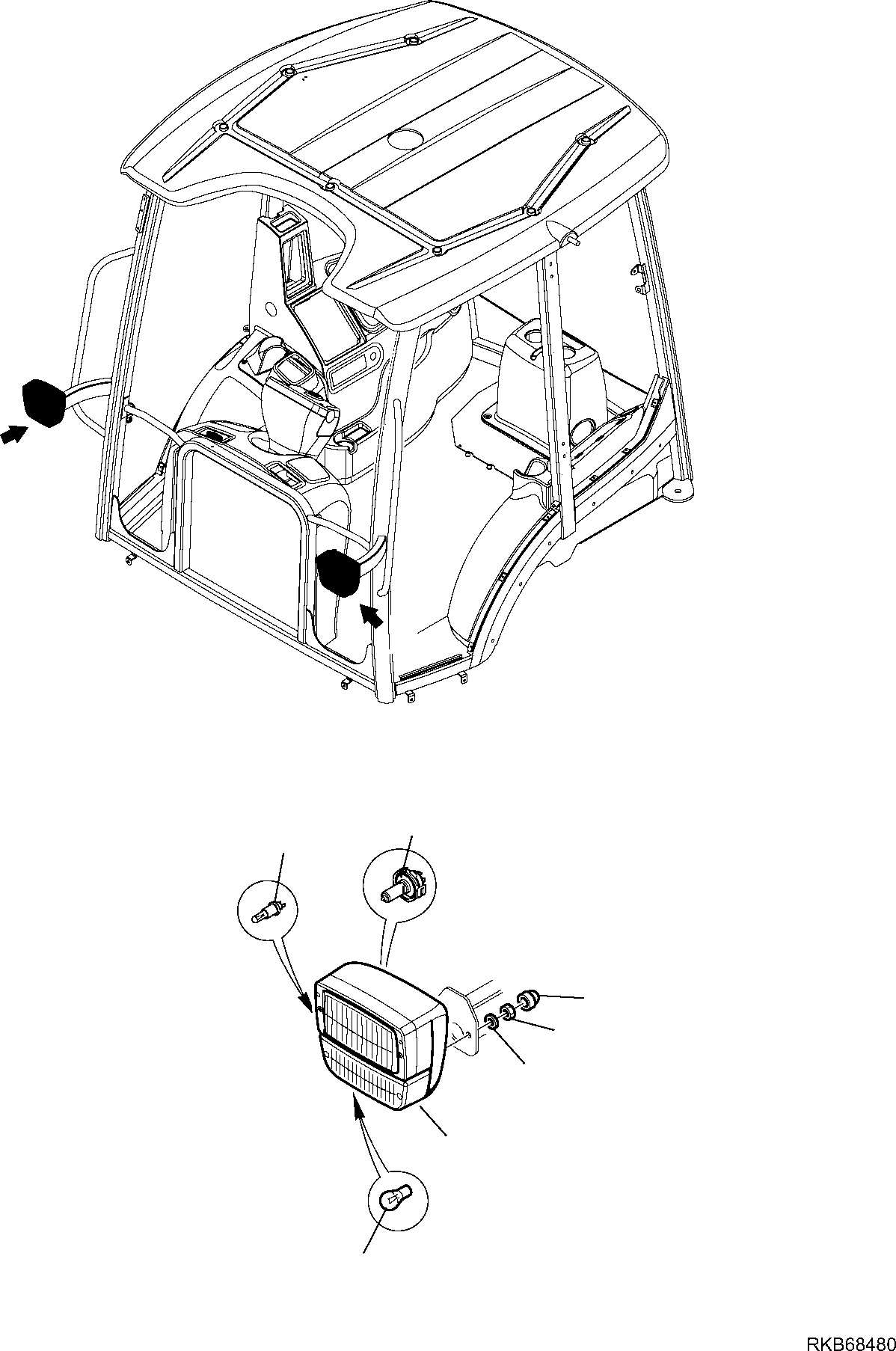 RKB68480