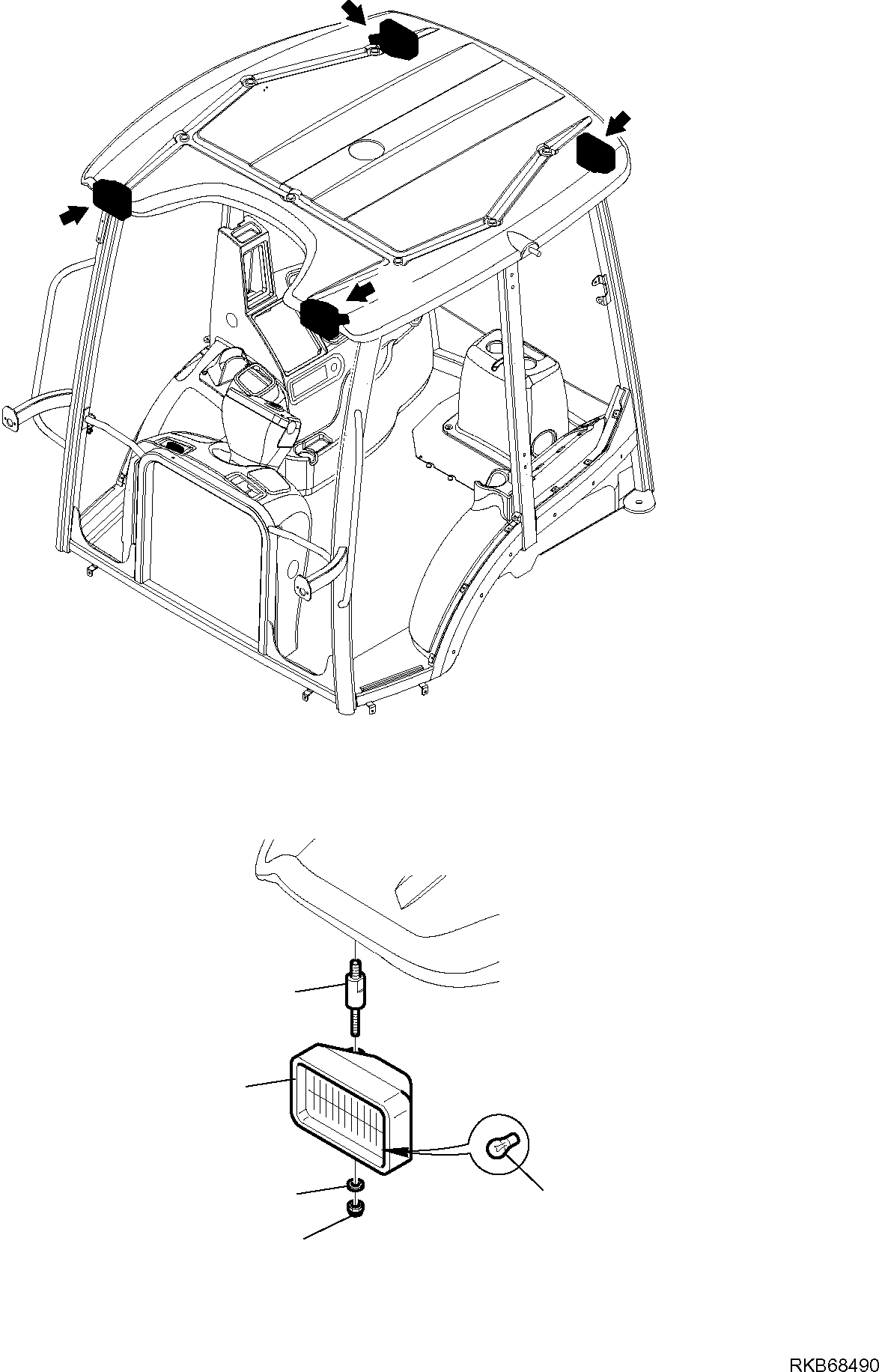 RKB68490