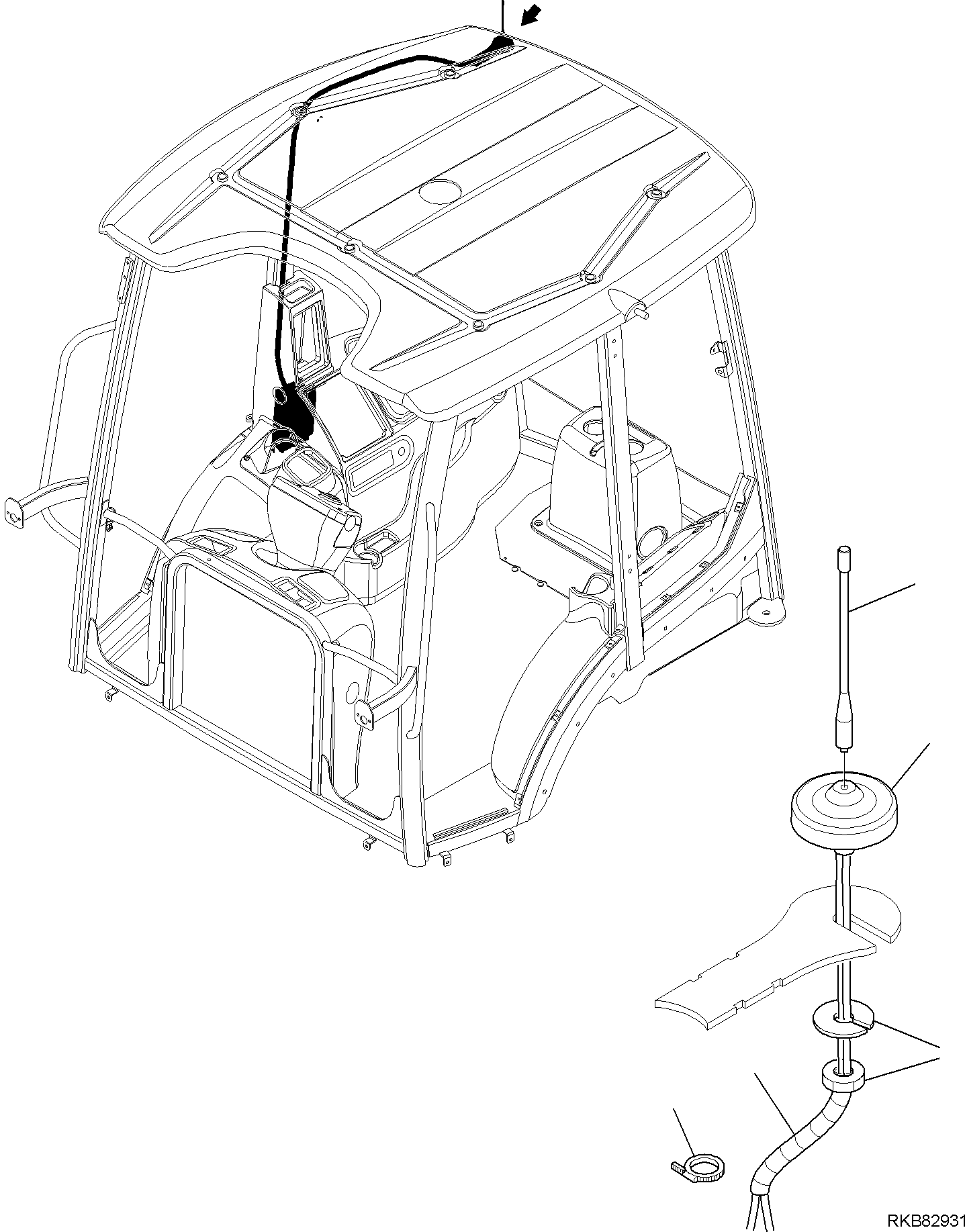 RKB82931