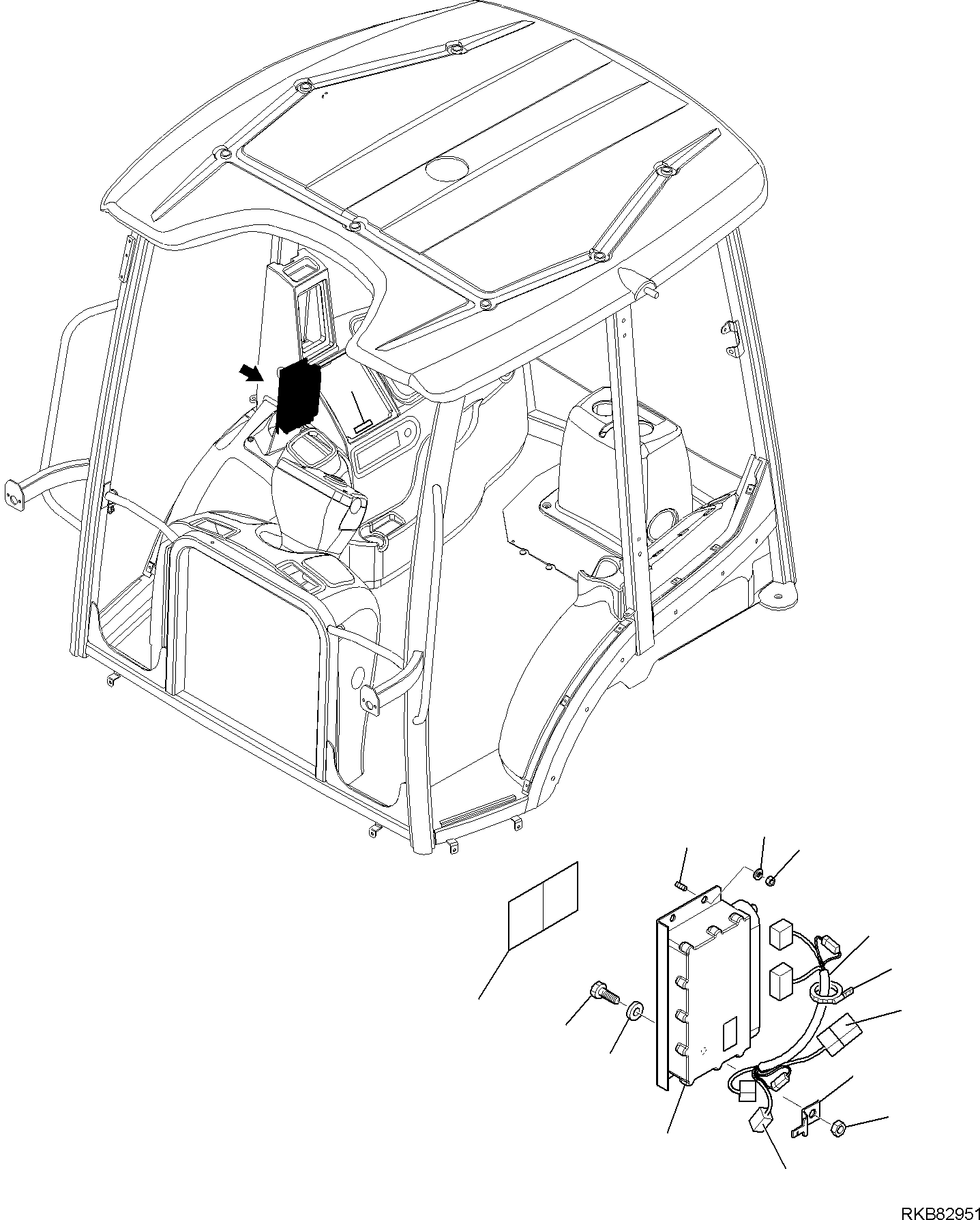 RKB82951