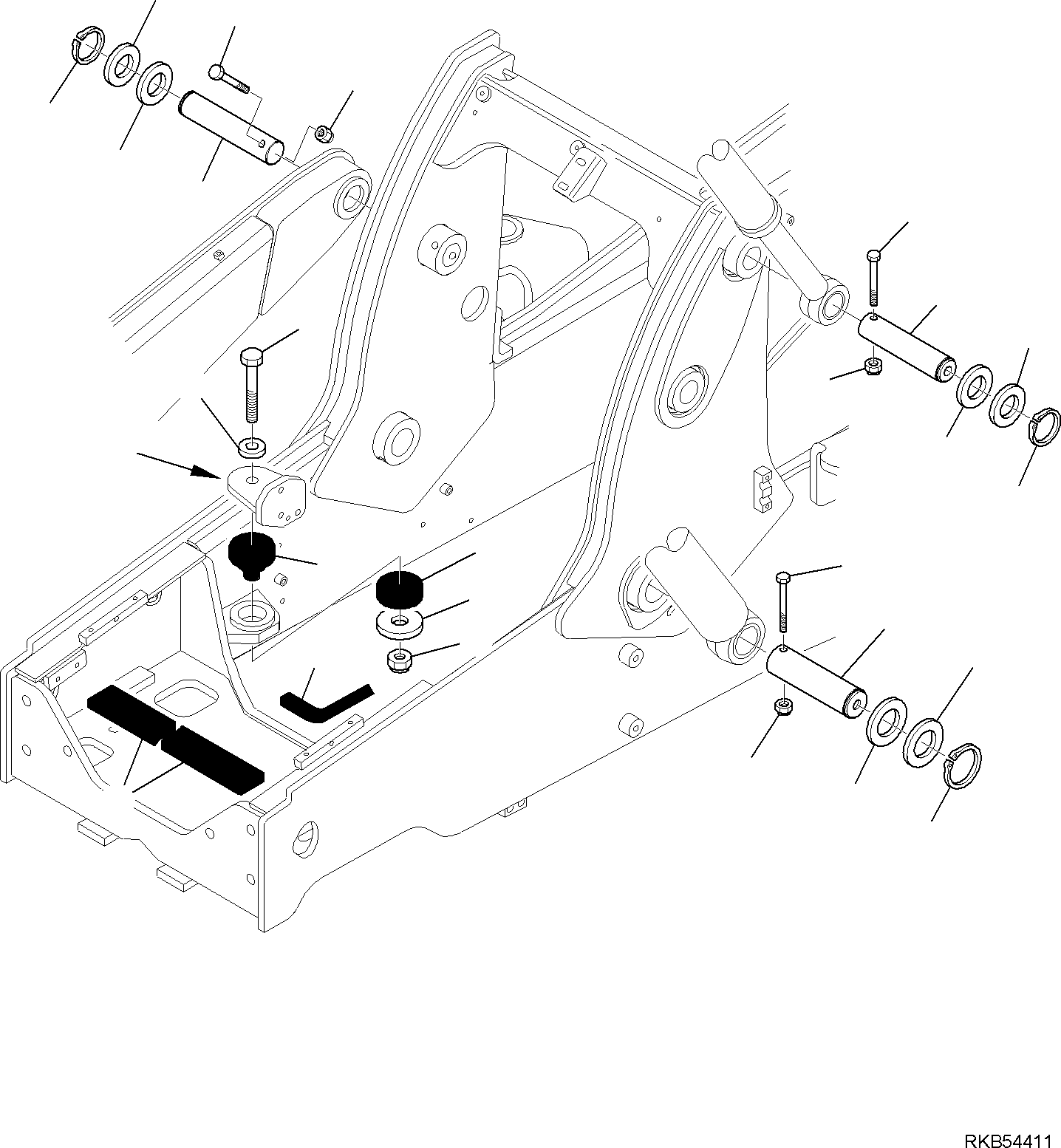 RKB54411