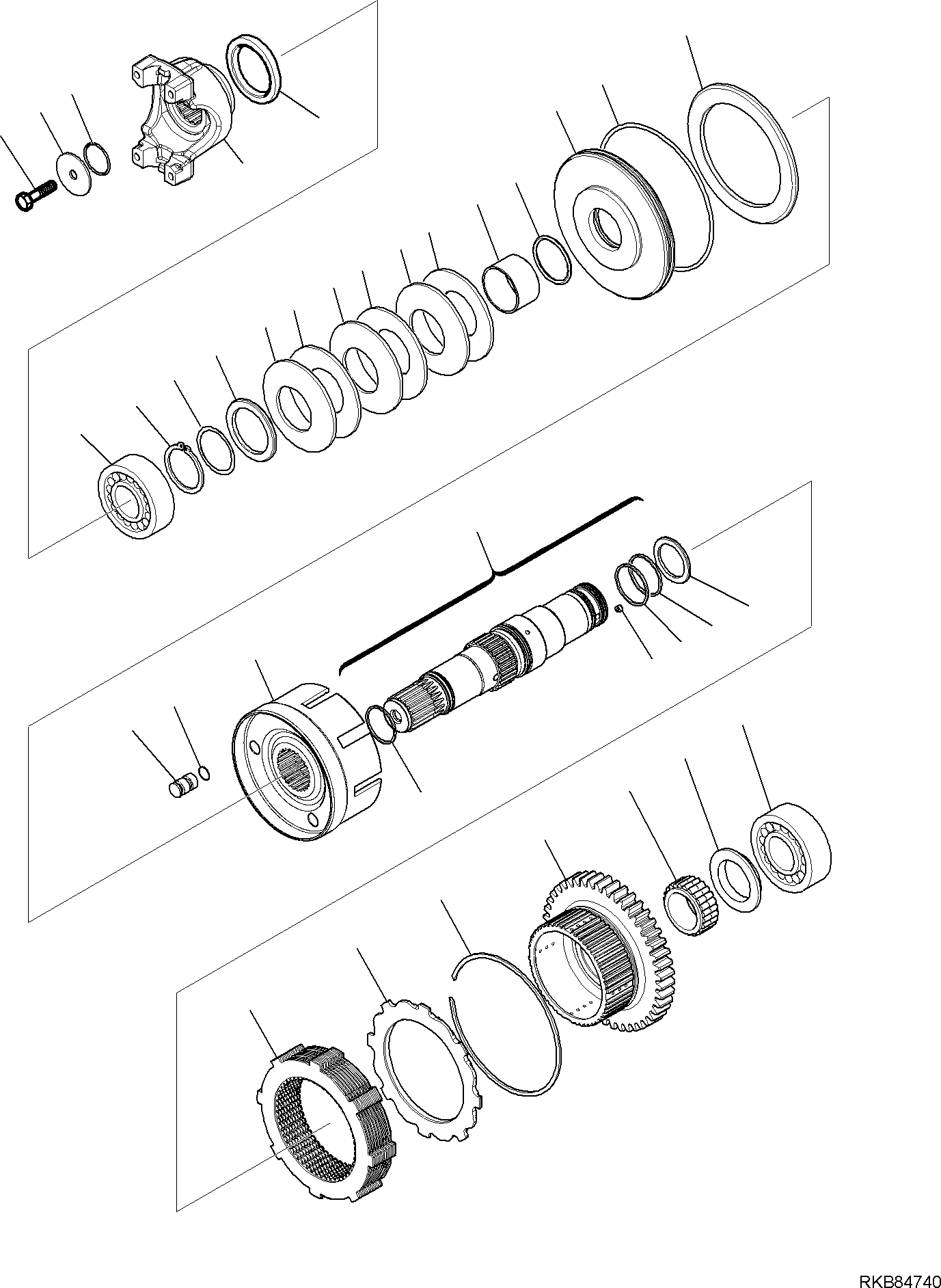 RKB84740