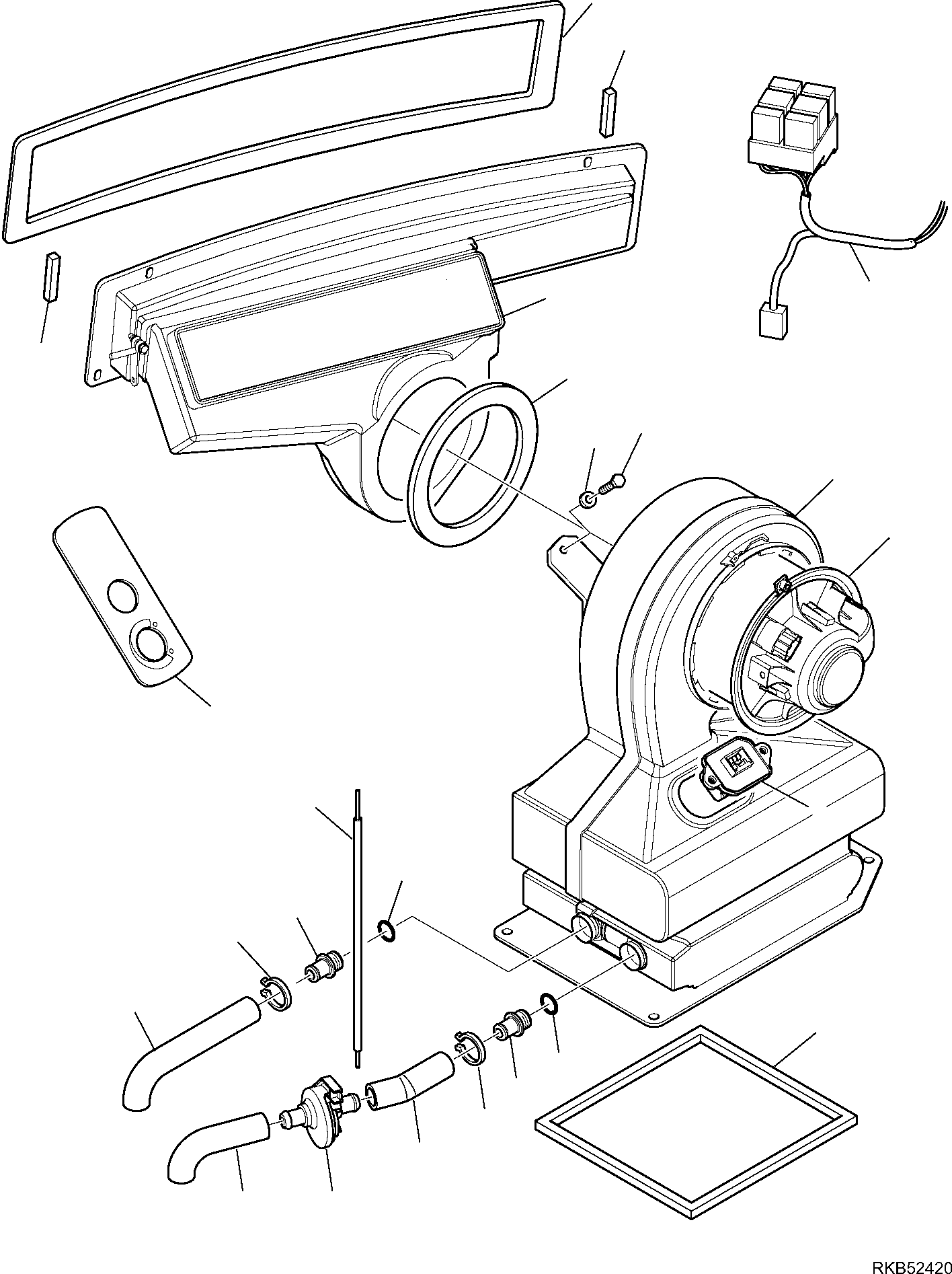 RKB52420