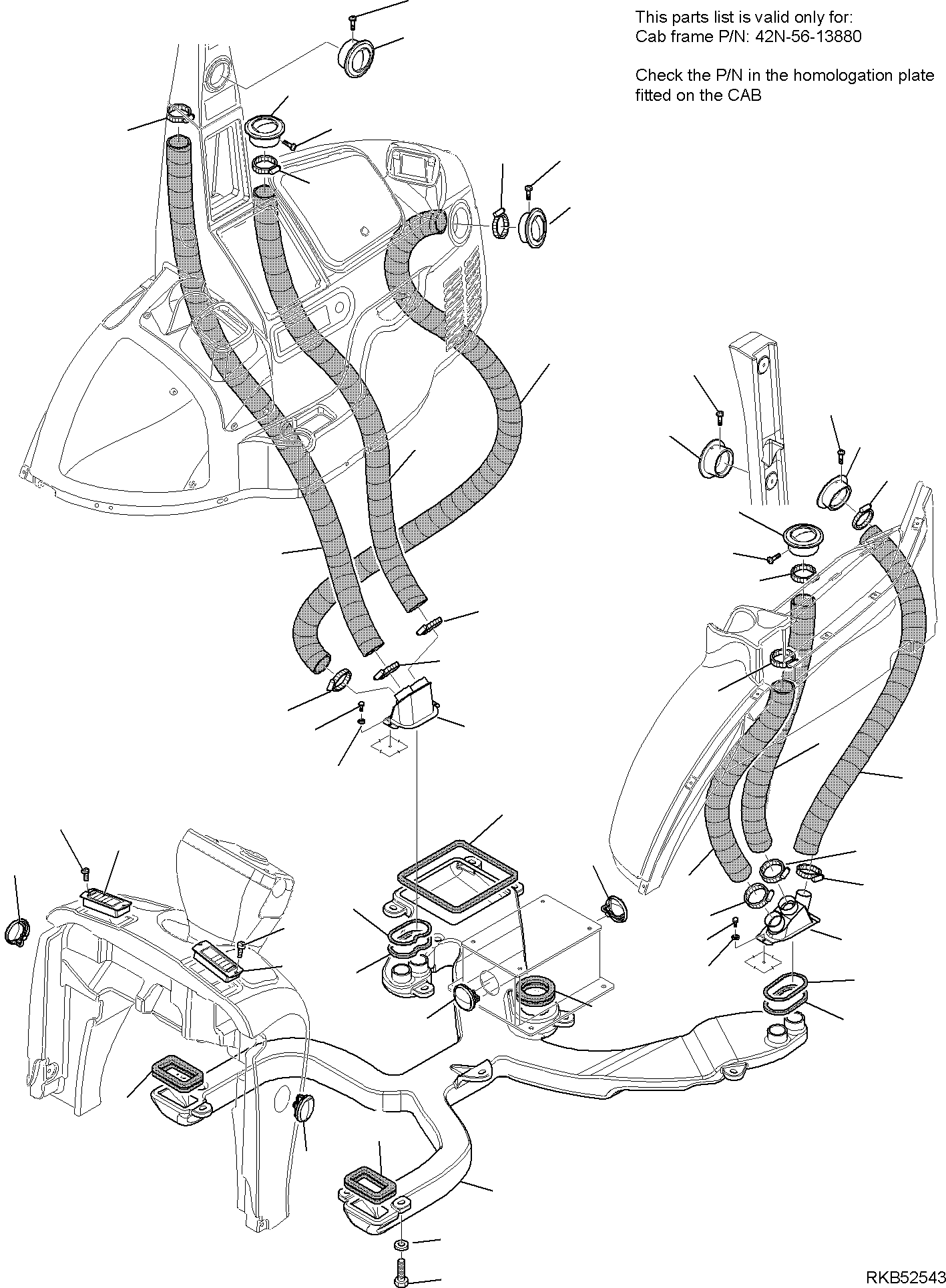 This parts list is valid only for:
Cab frame P/N: 42N-56-13880

Check the P/N in the homologation plate fitted on the CAB

RKB52543