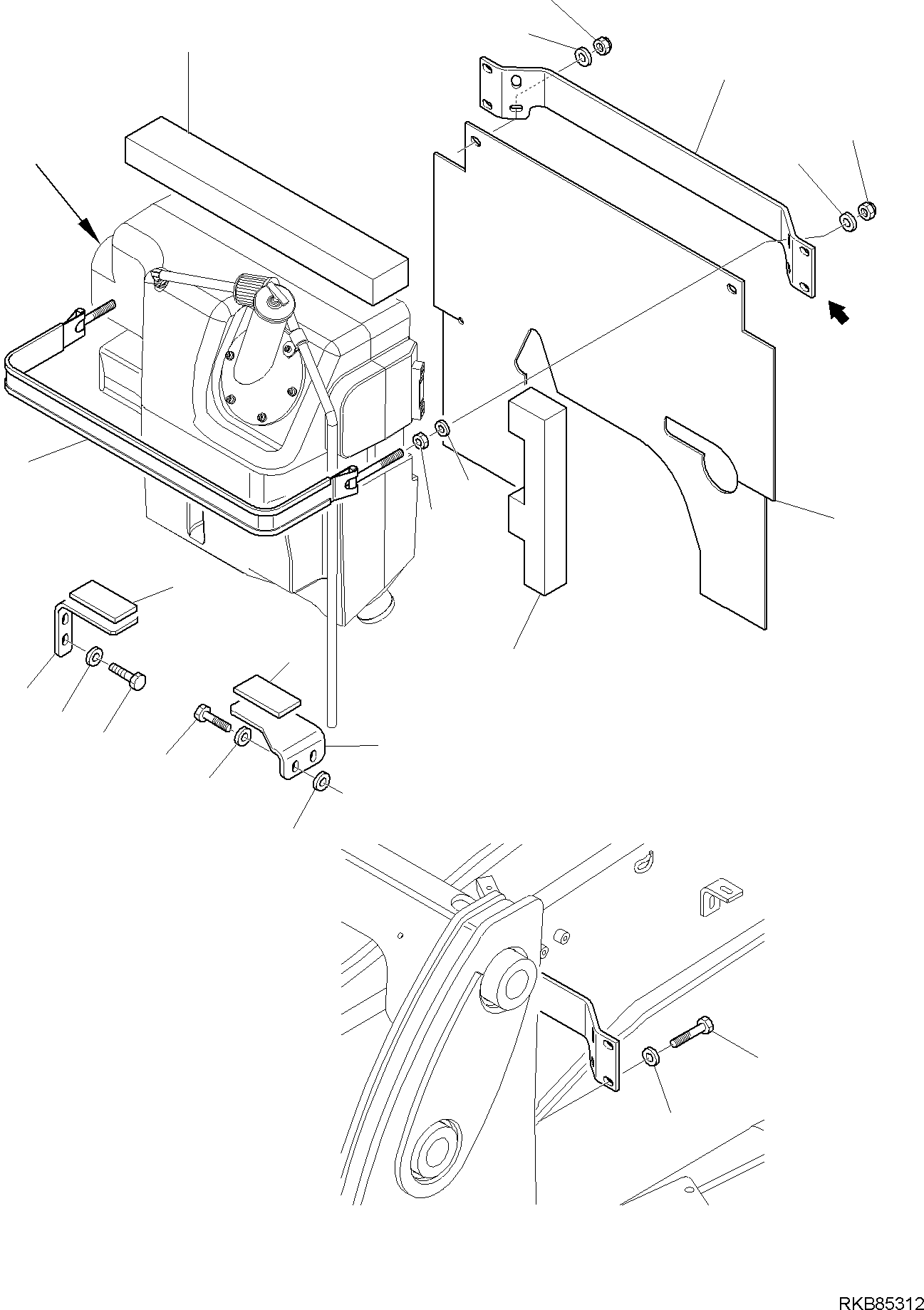 RKB85312