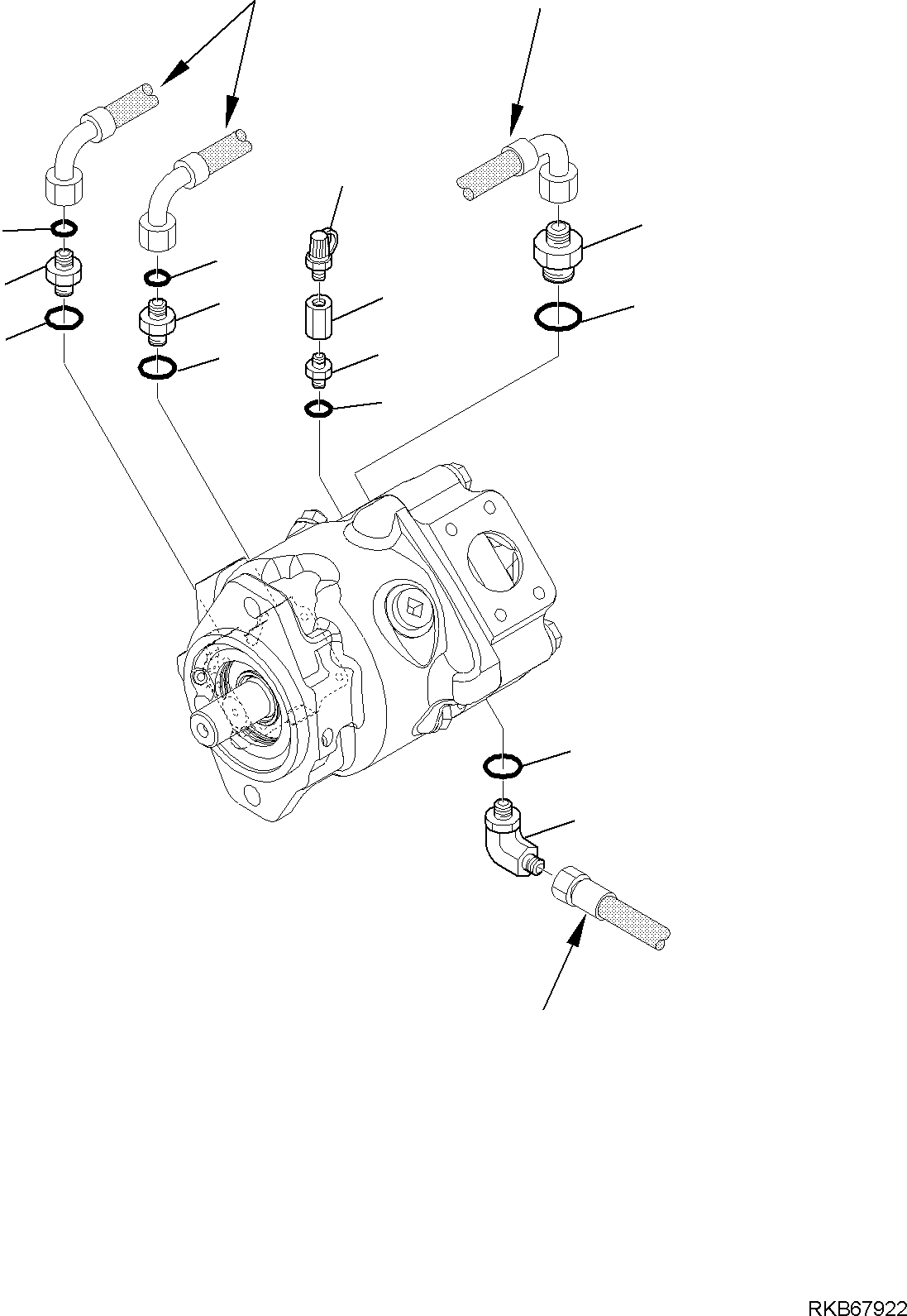 RKB67922