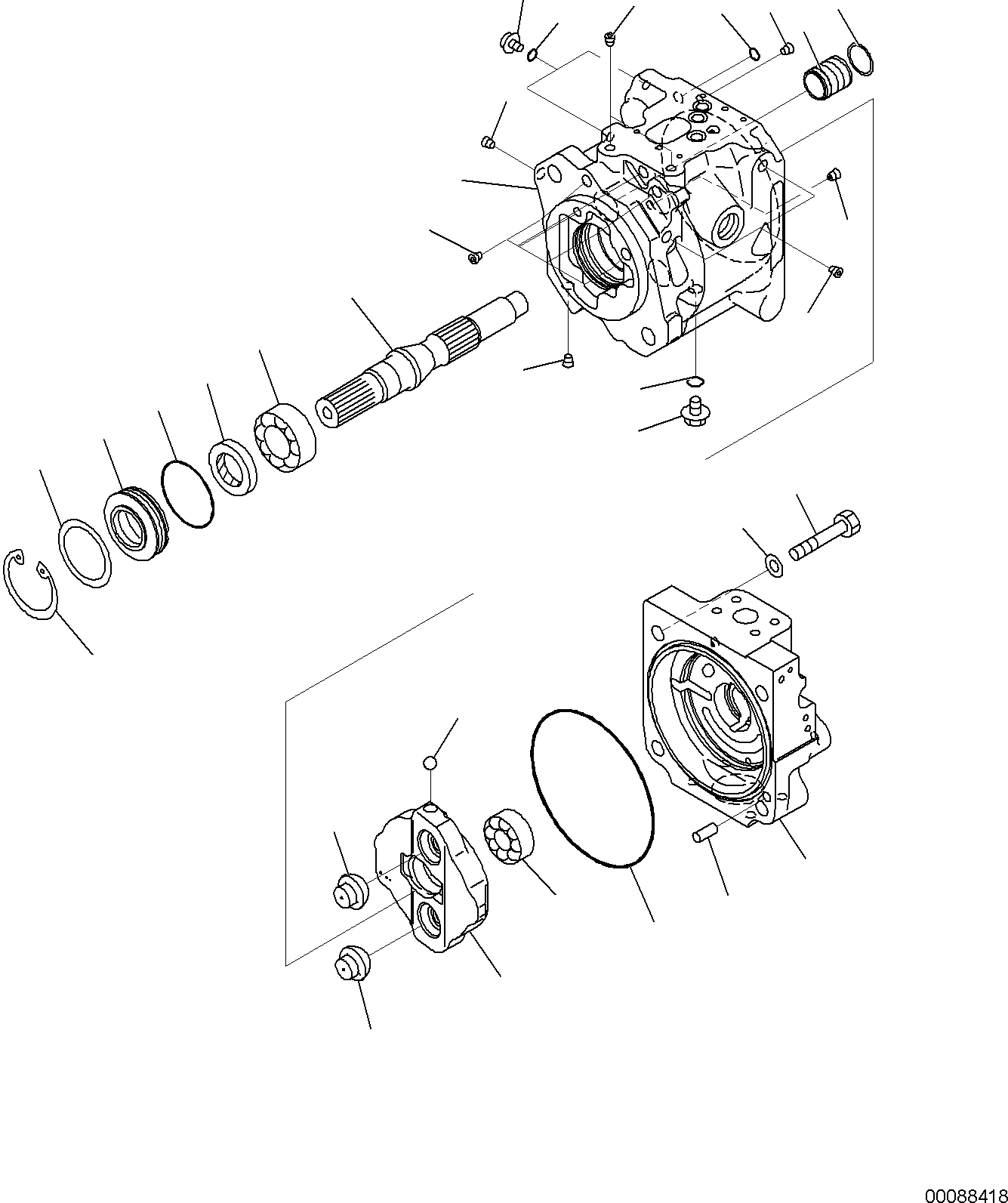 00088418