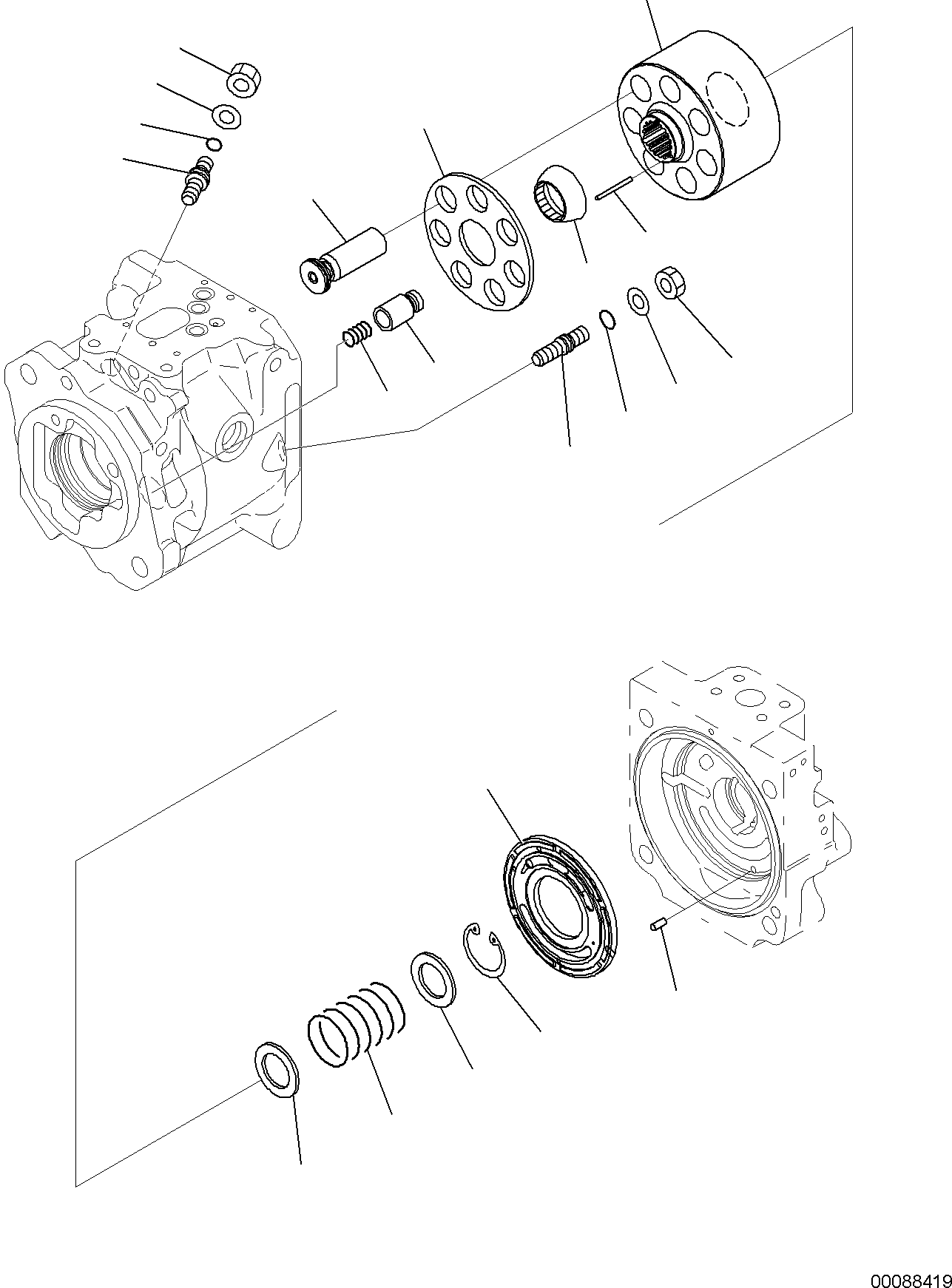 00088419