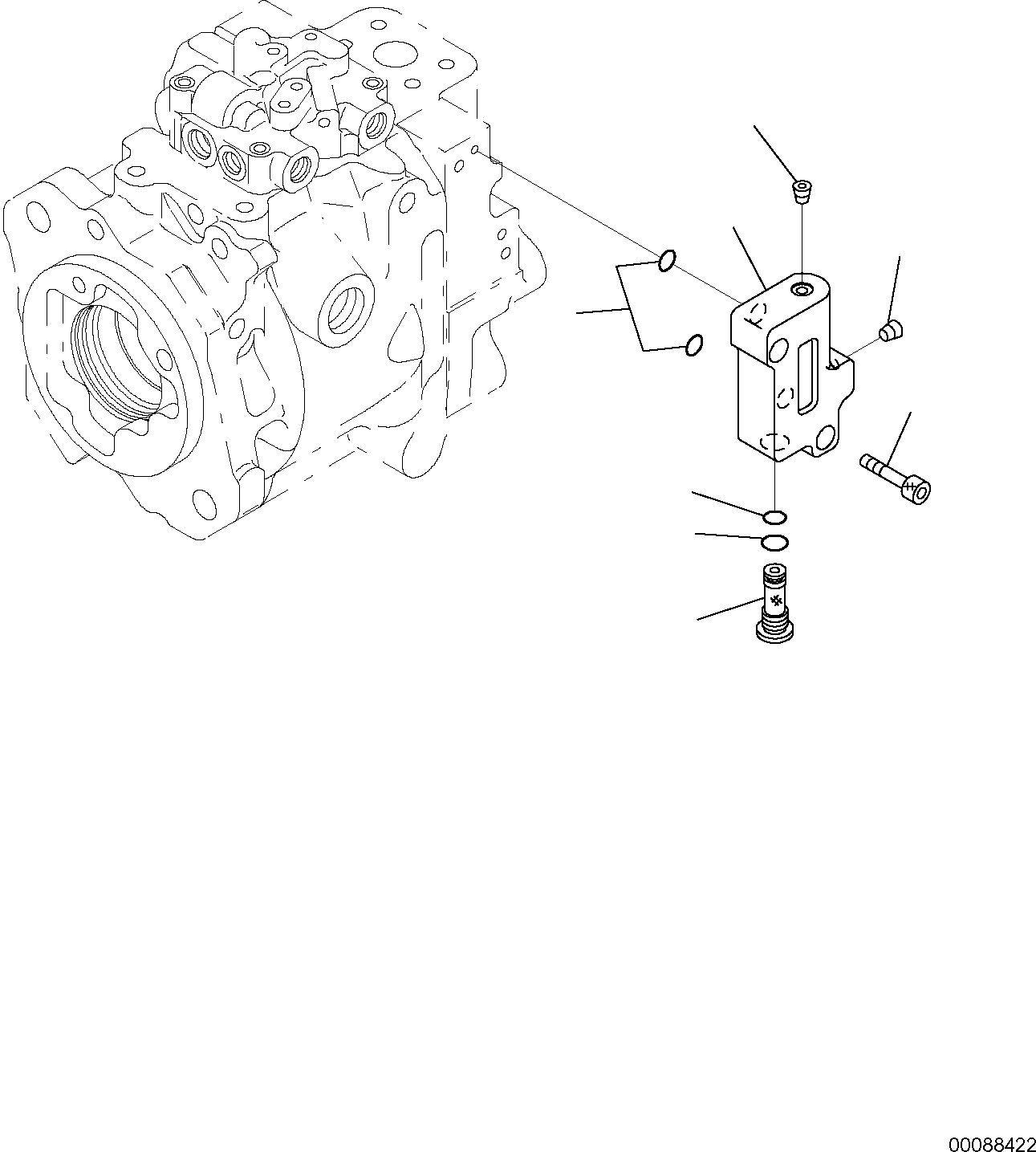 00088422