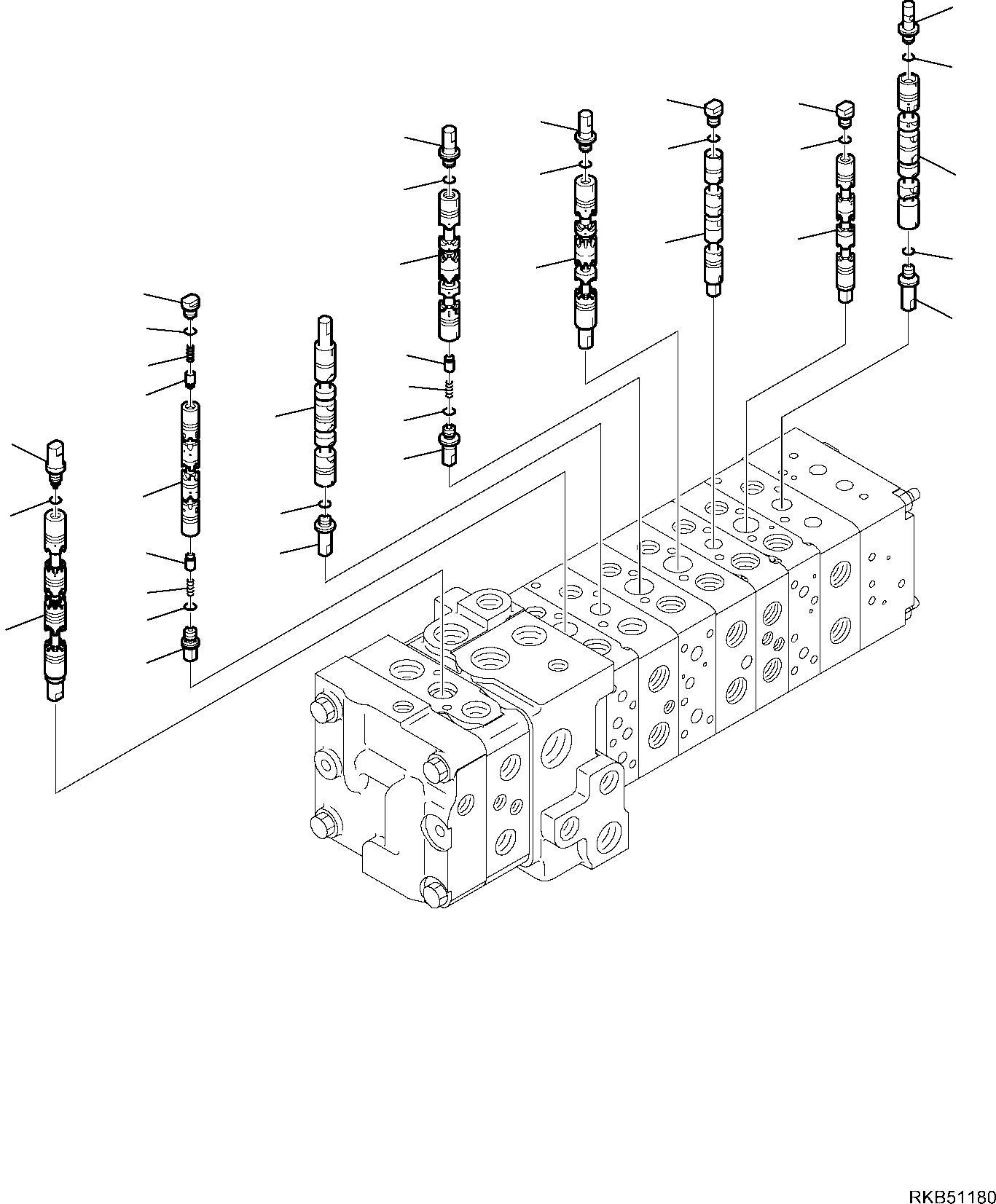 RKB51180