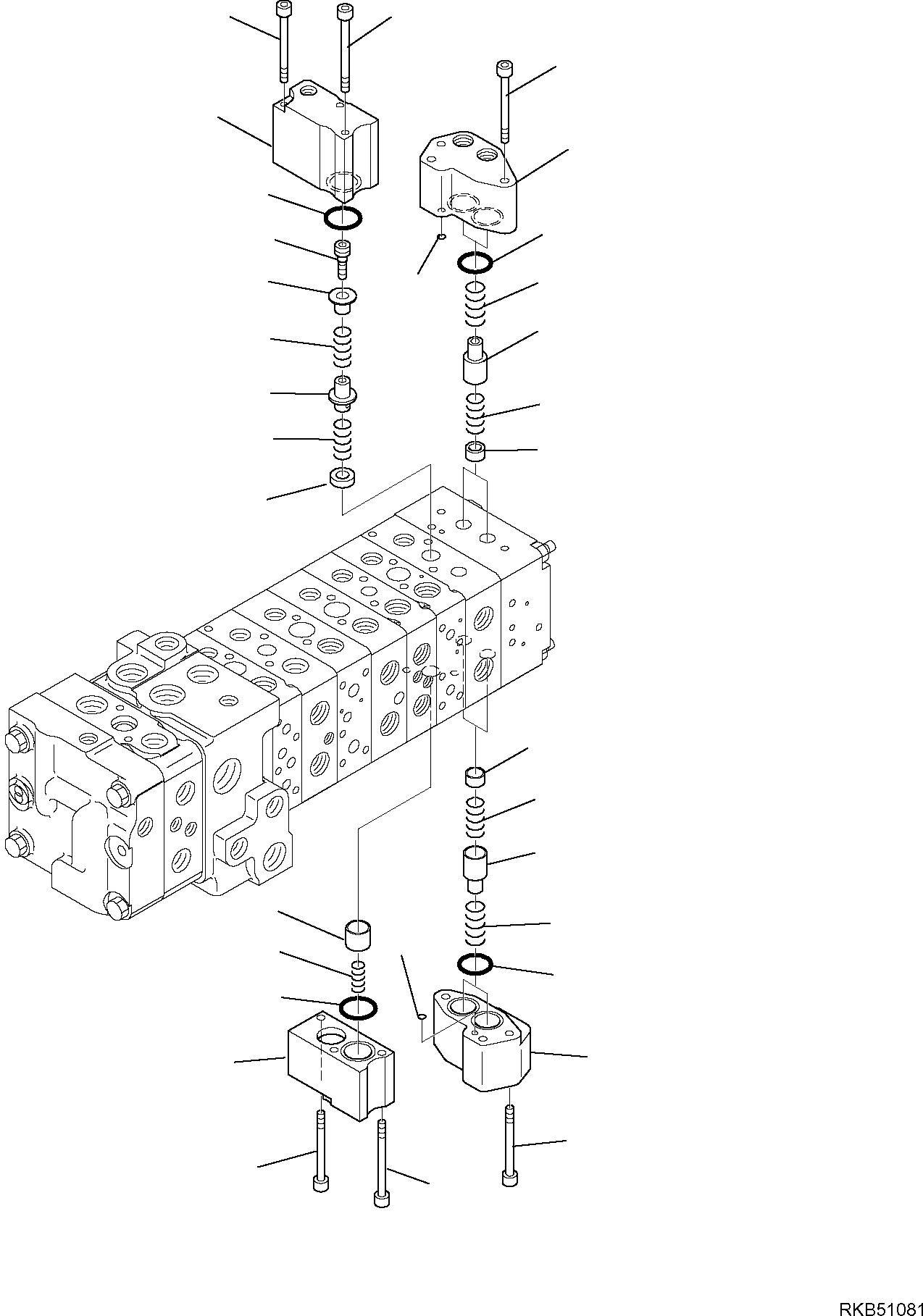 RKB51081