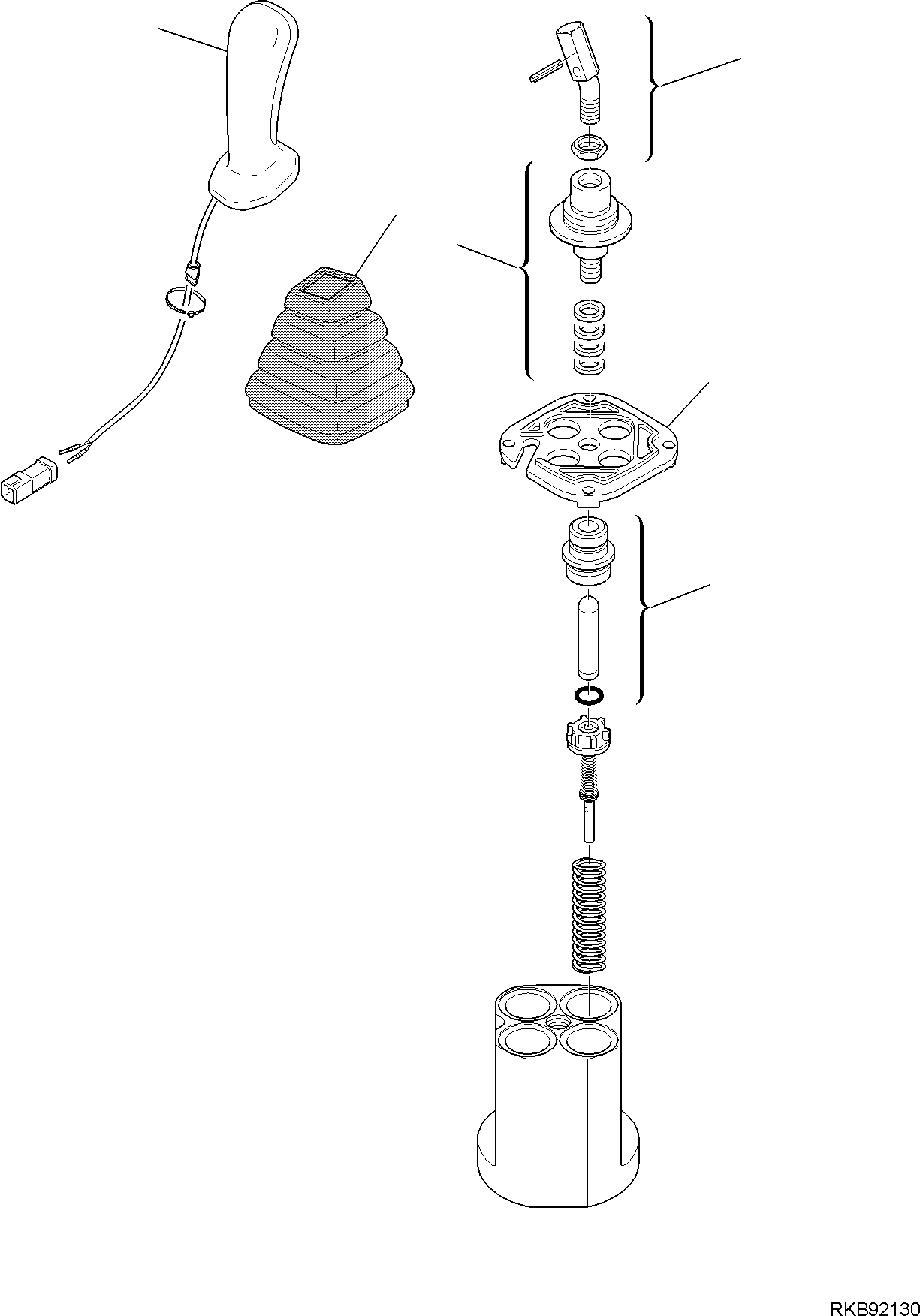 RKB92130