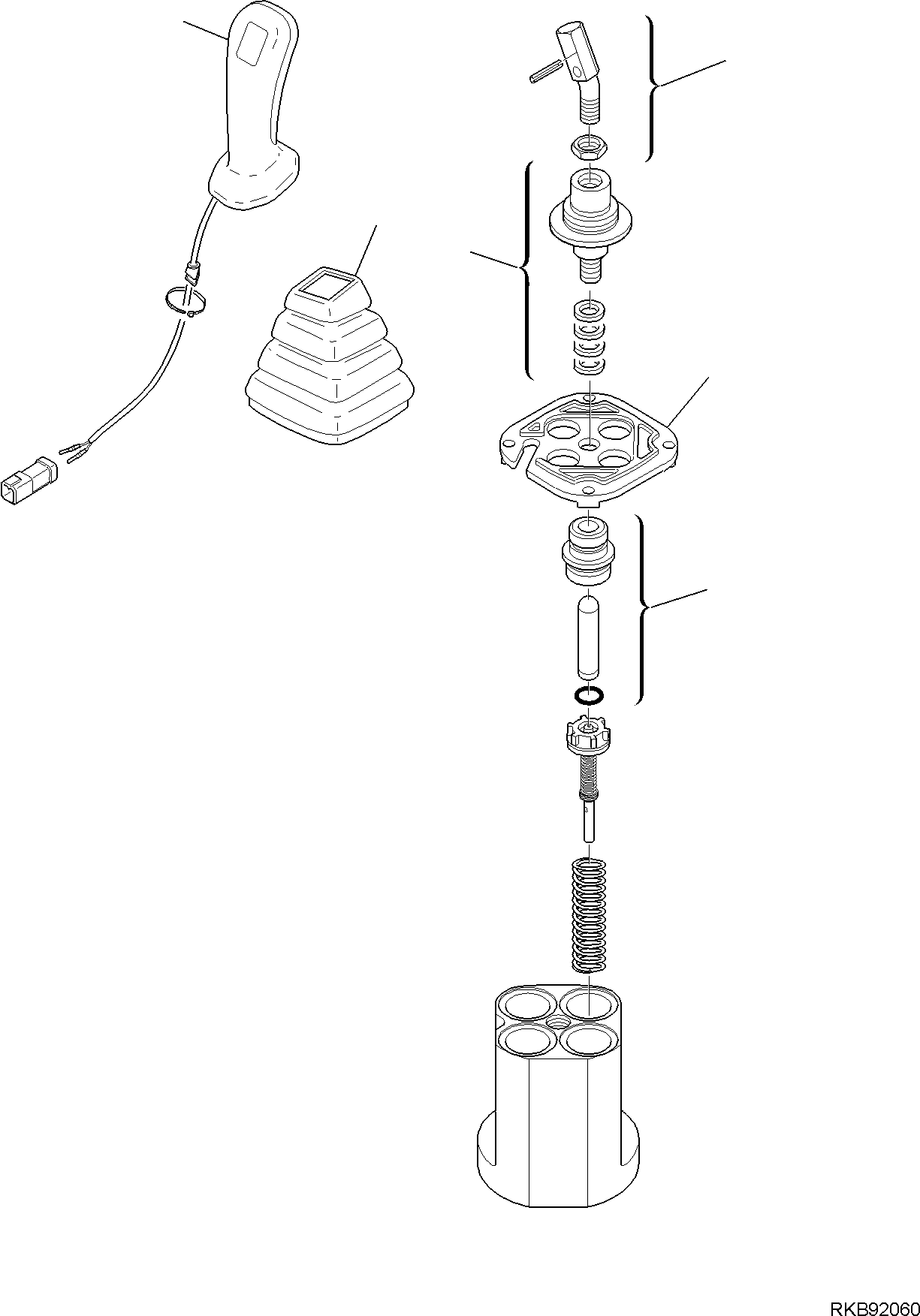 RKB92060