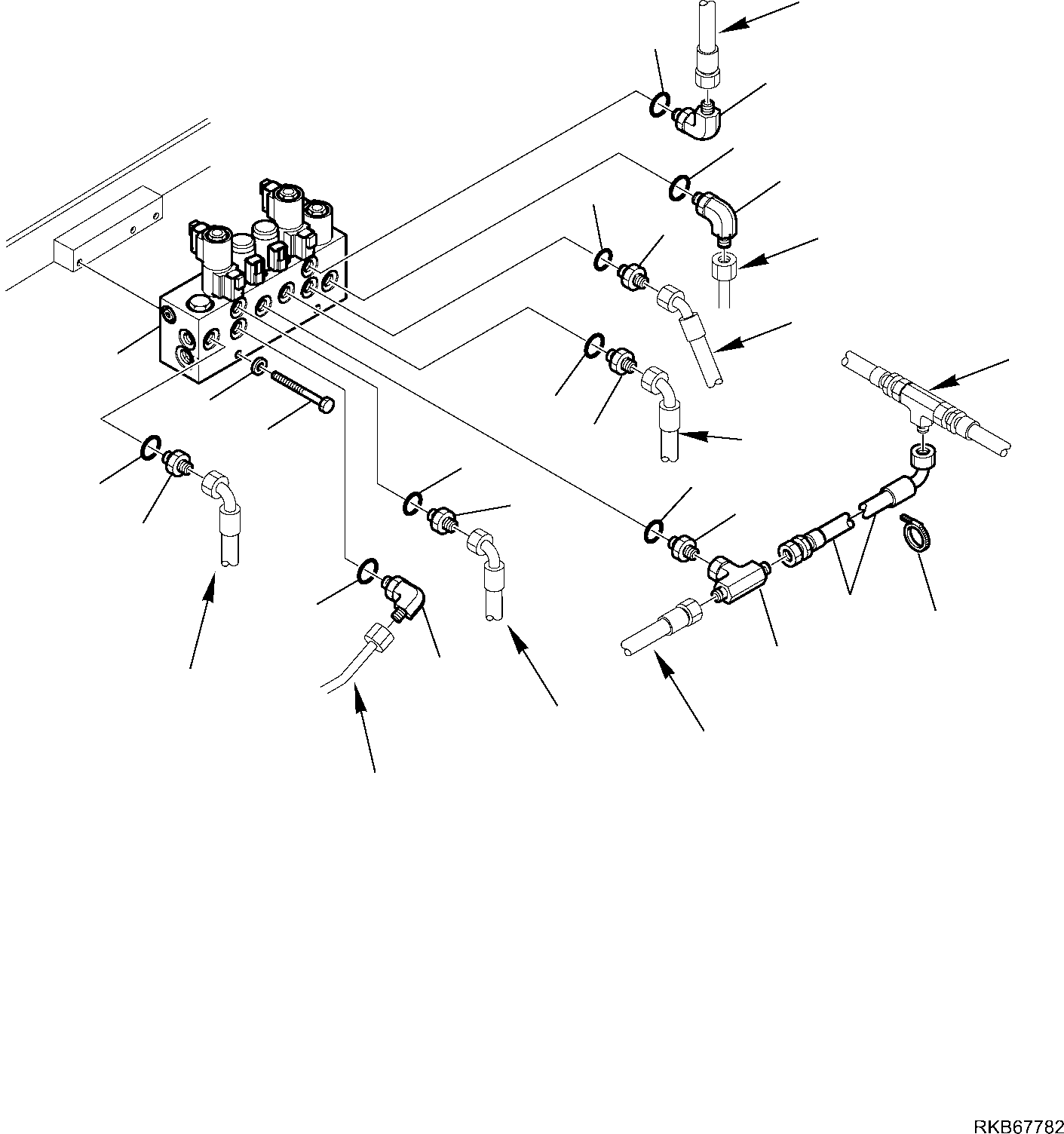 RKB67782