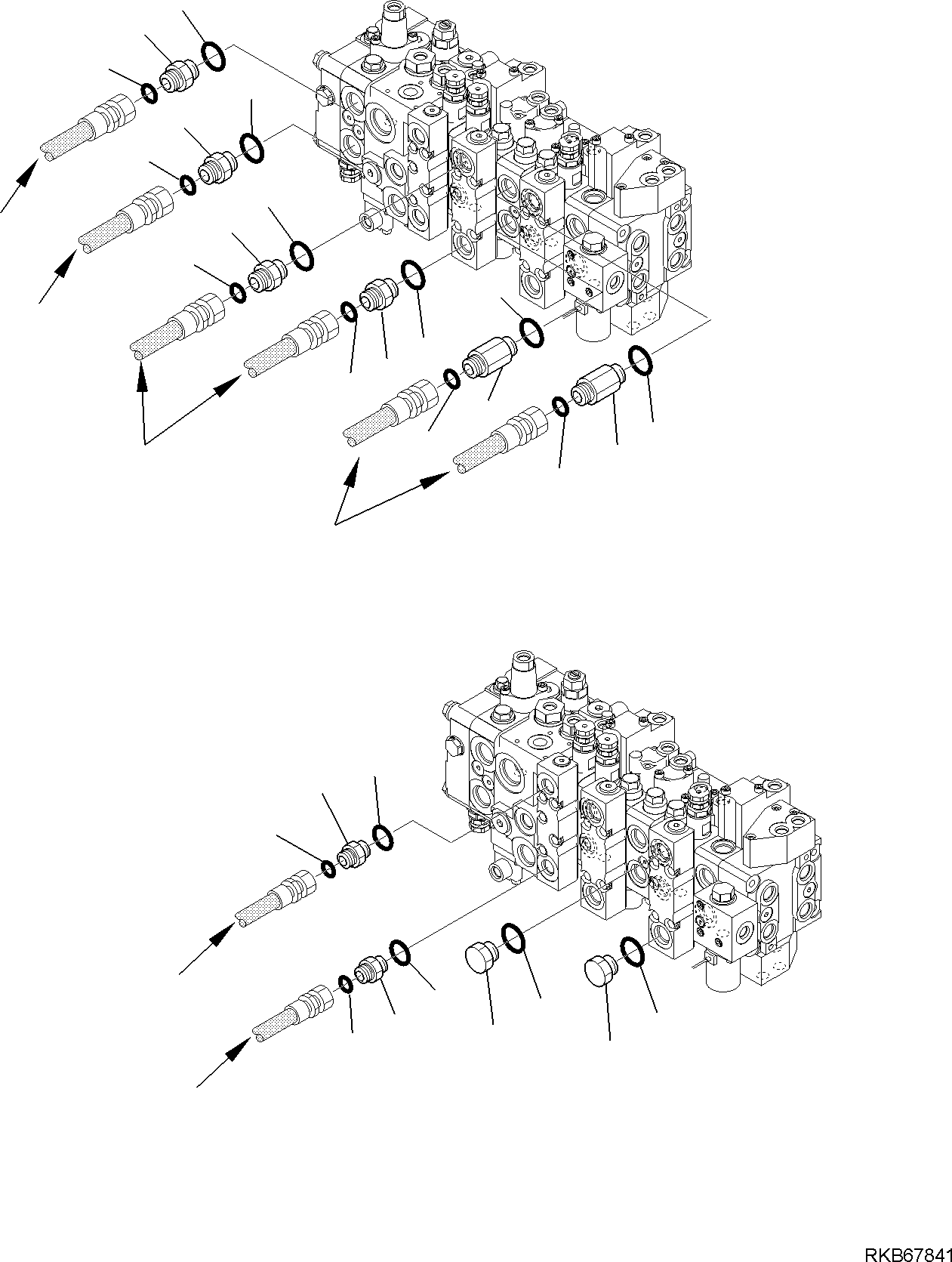 RKB67841