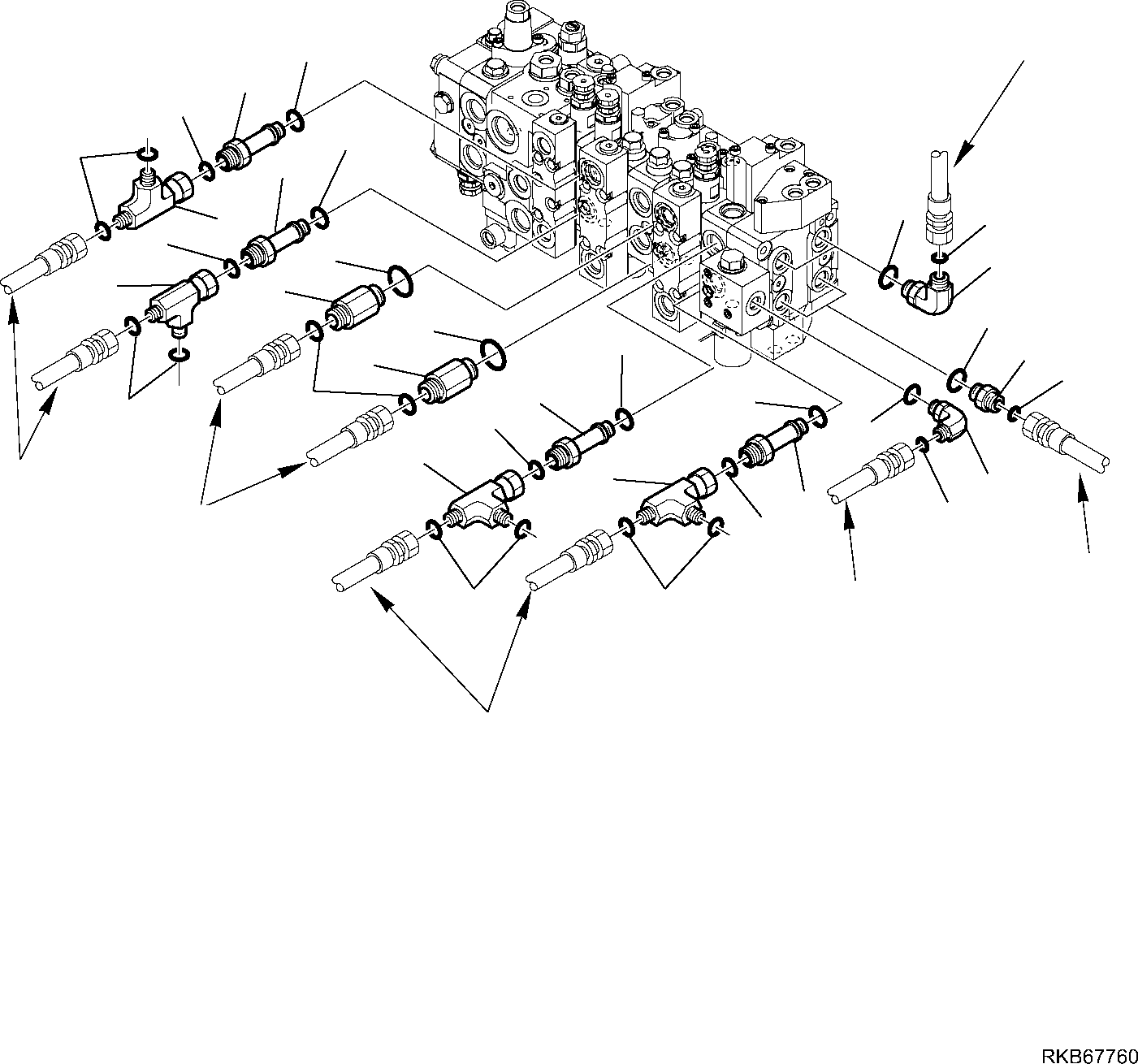 RKB67760