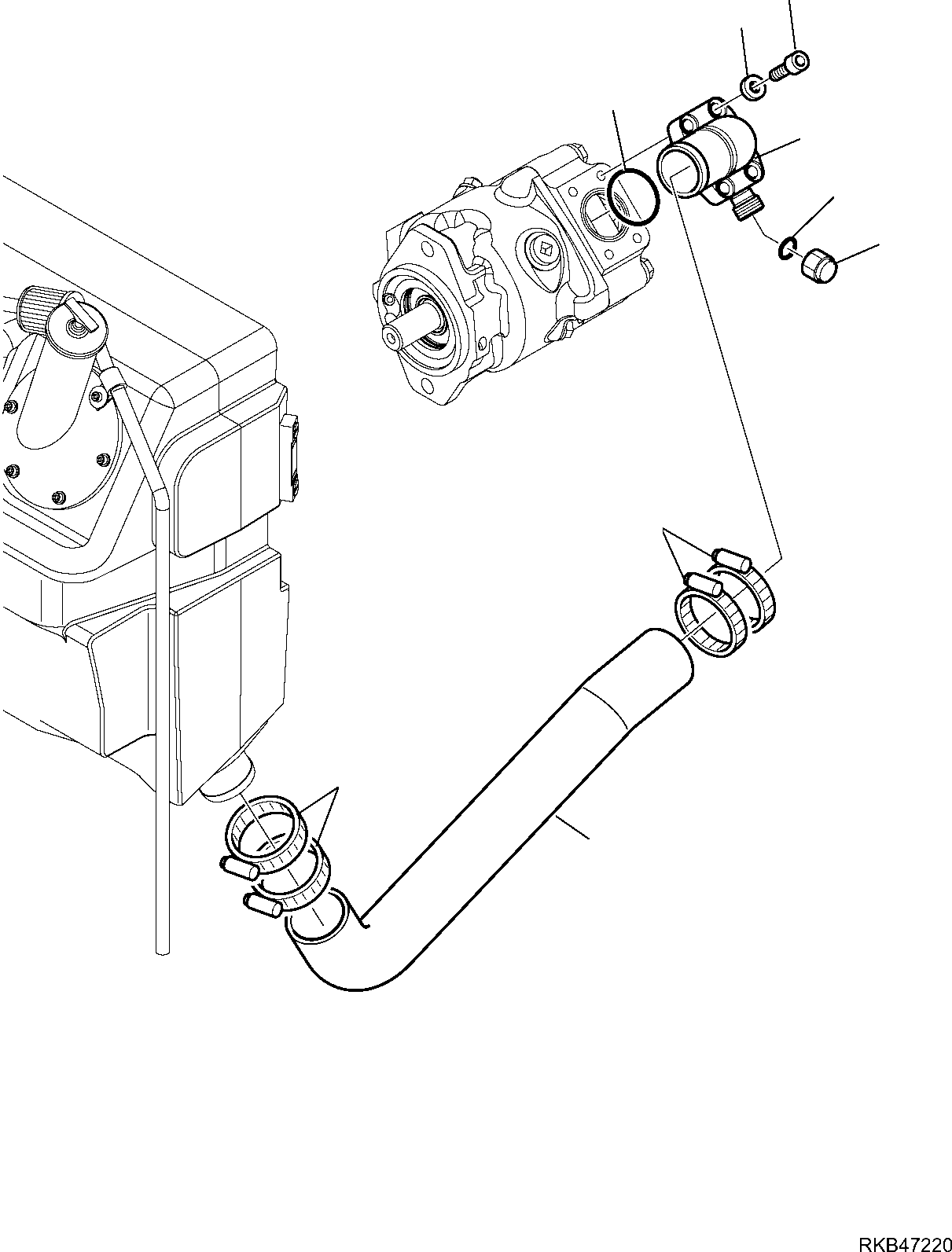 RKB47220