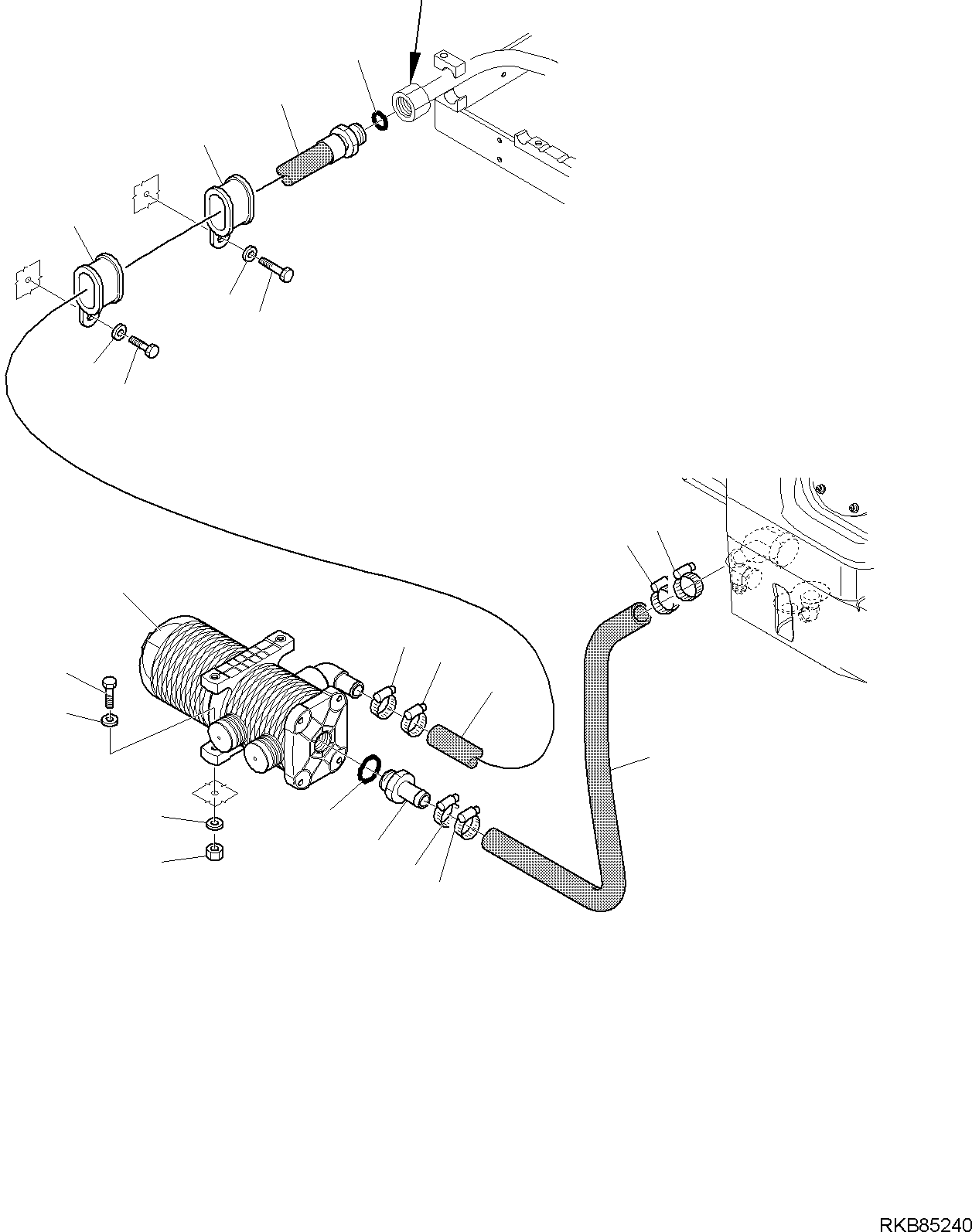 RKB85240