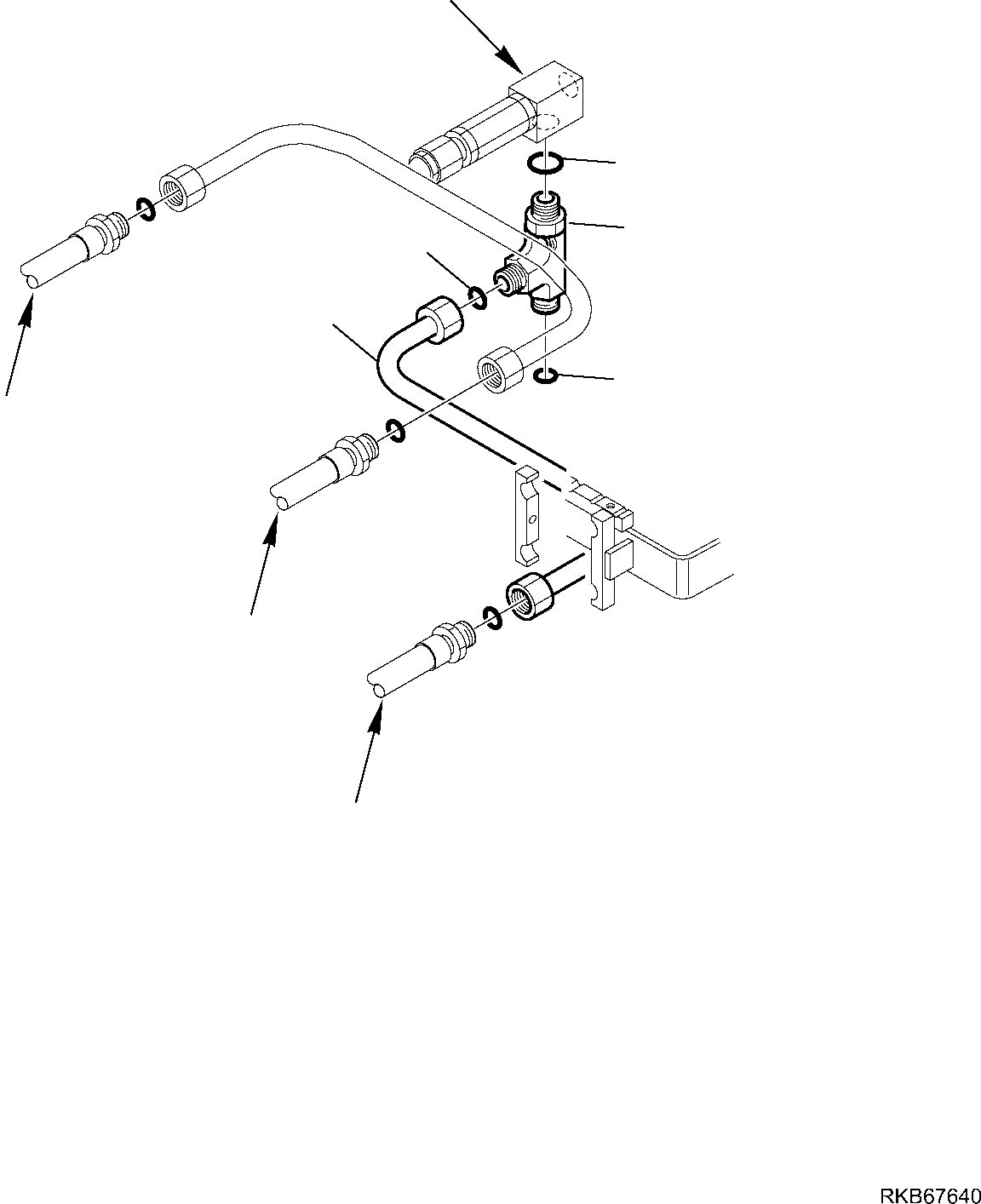 RKB67640