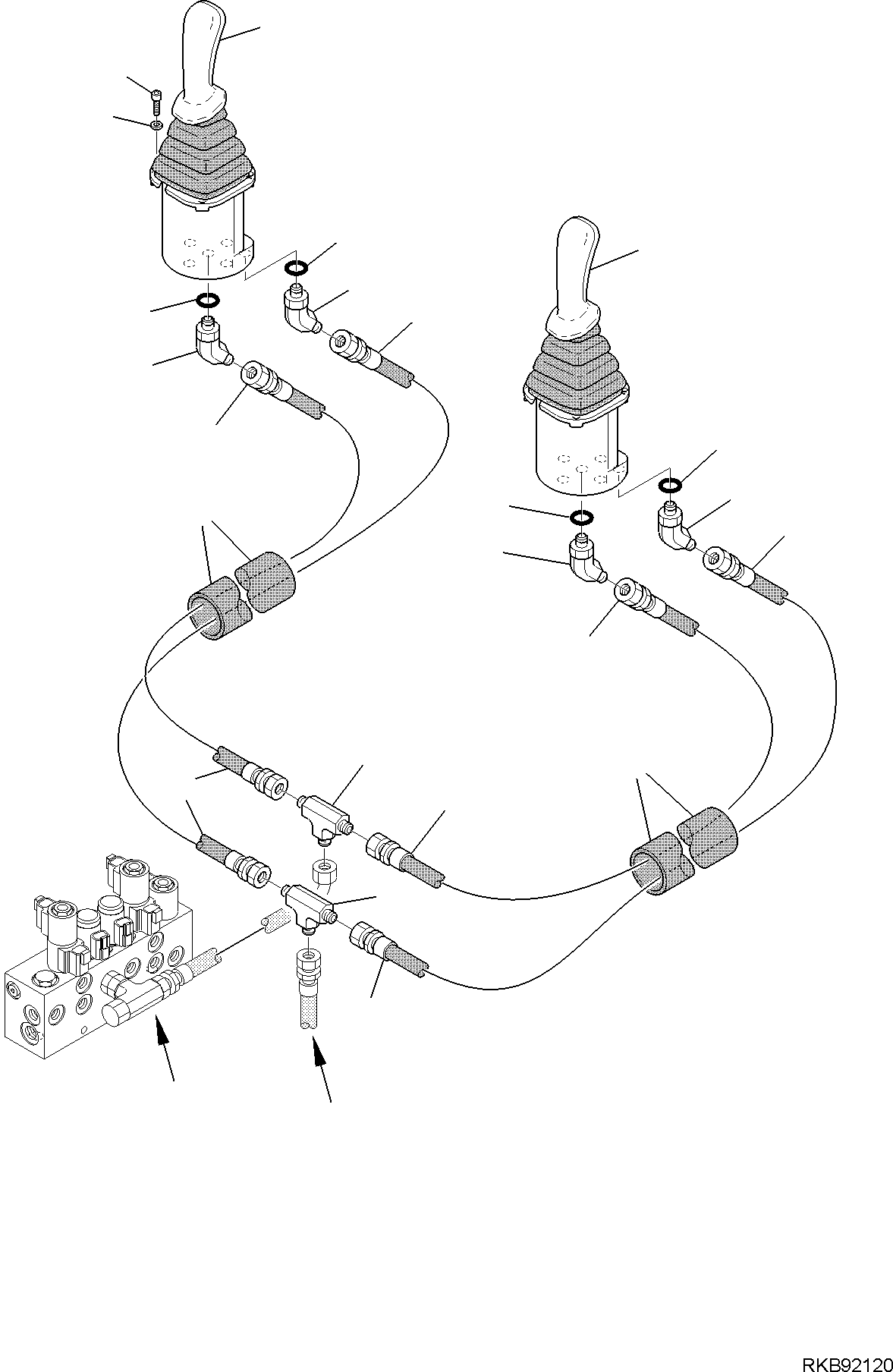 RKB92120