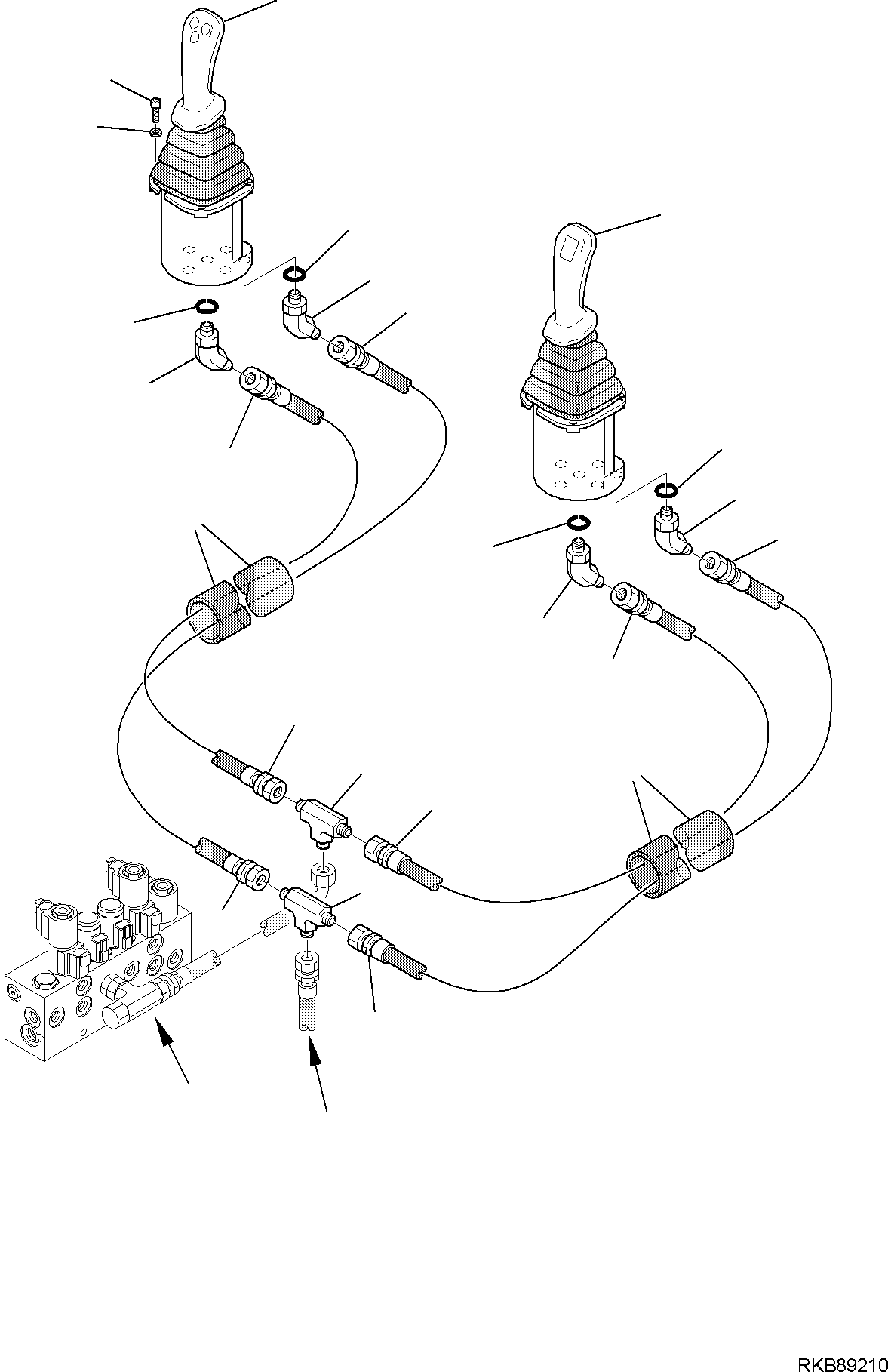 RKB89210