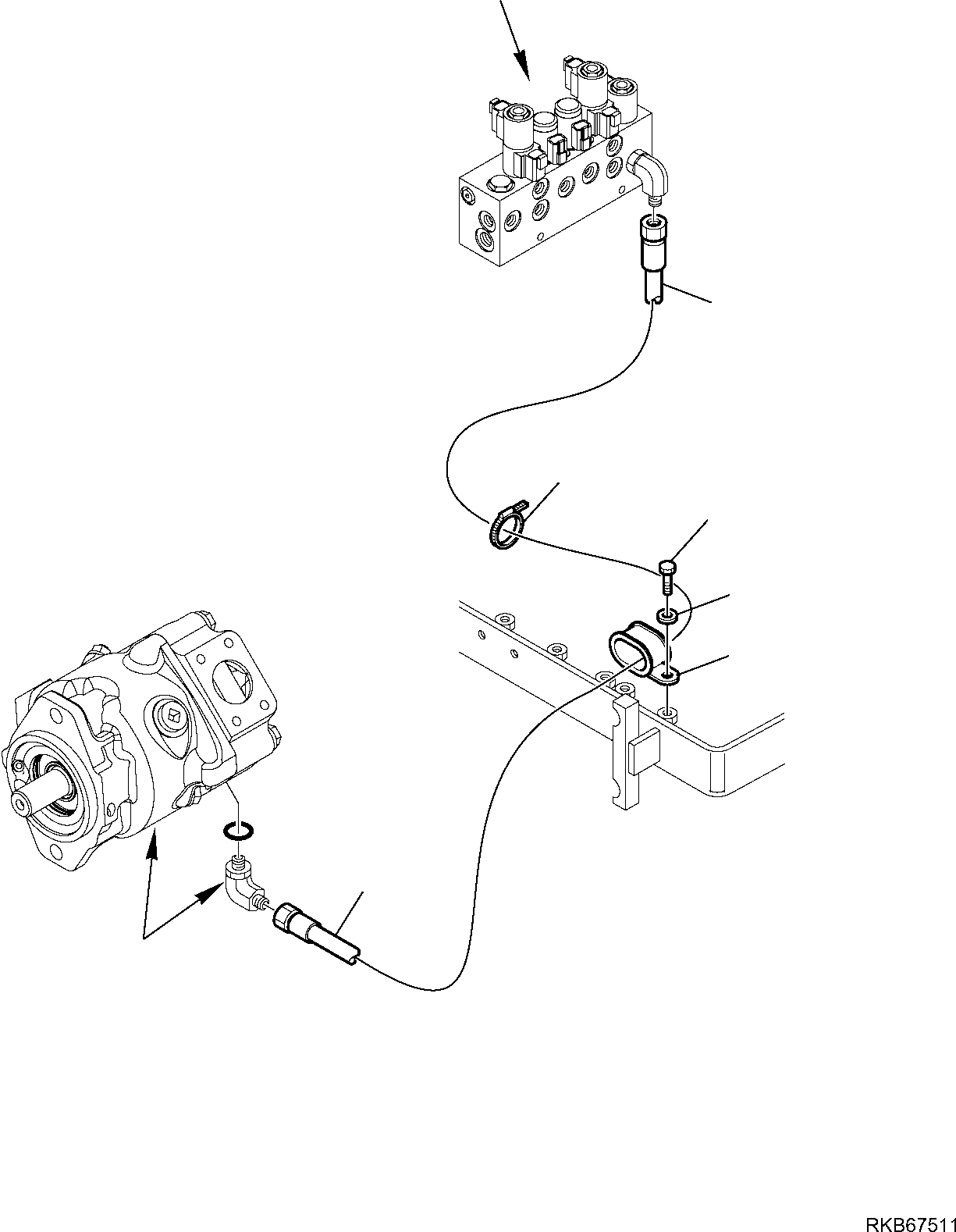 RKB67511