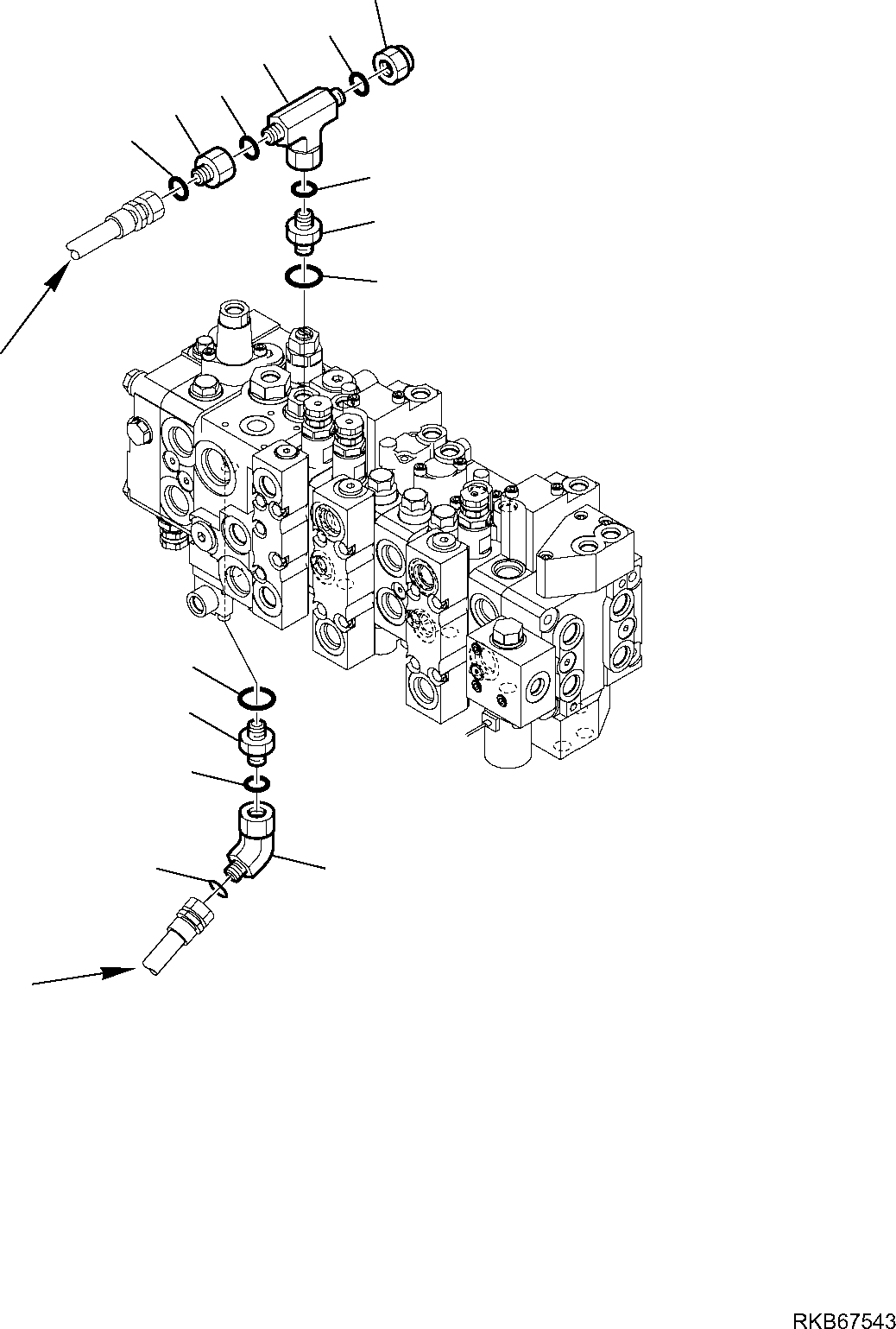 RKB67543