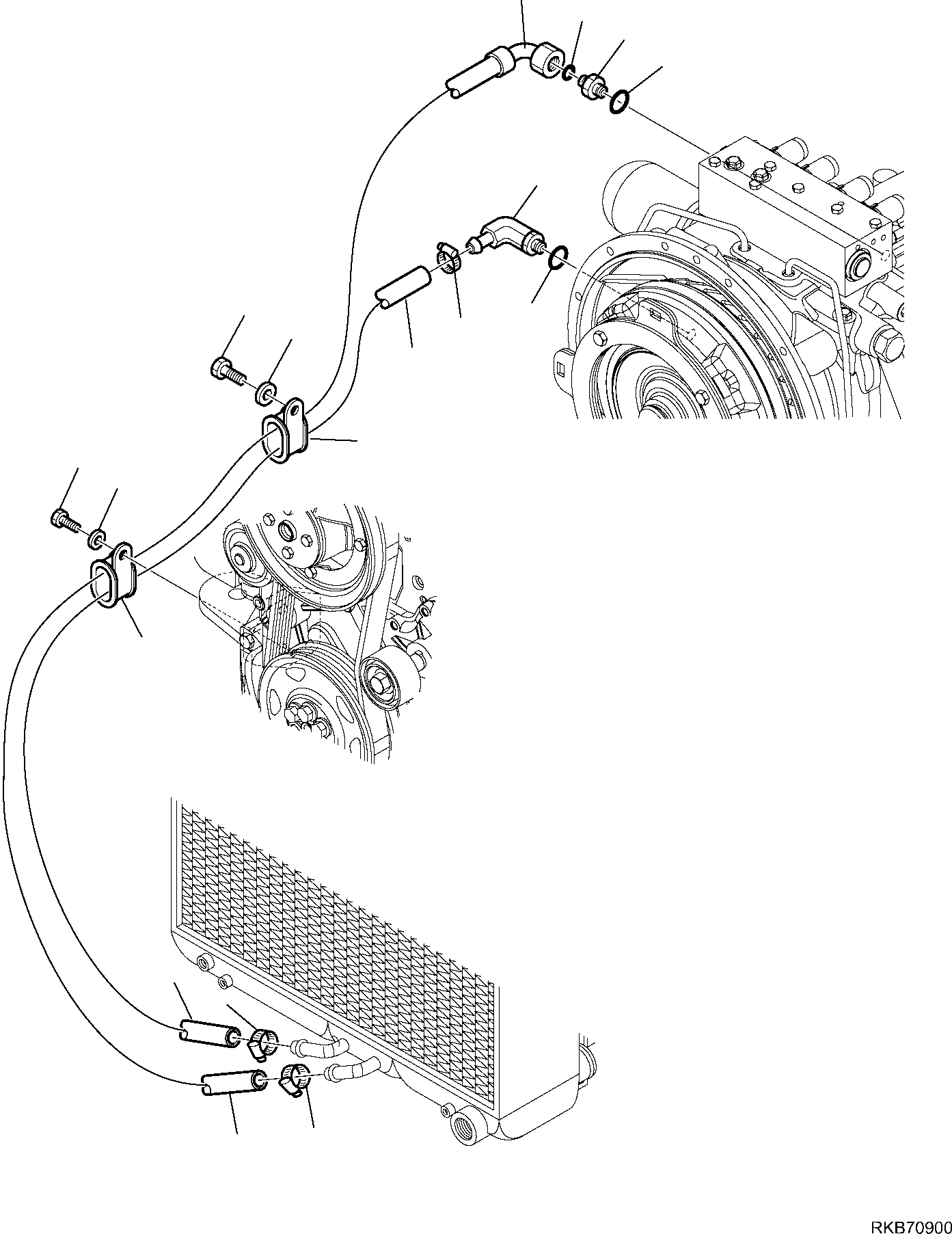 RKB70900