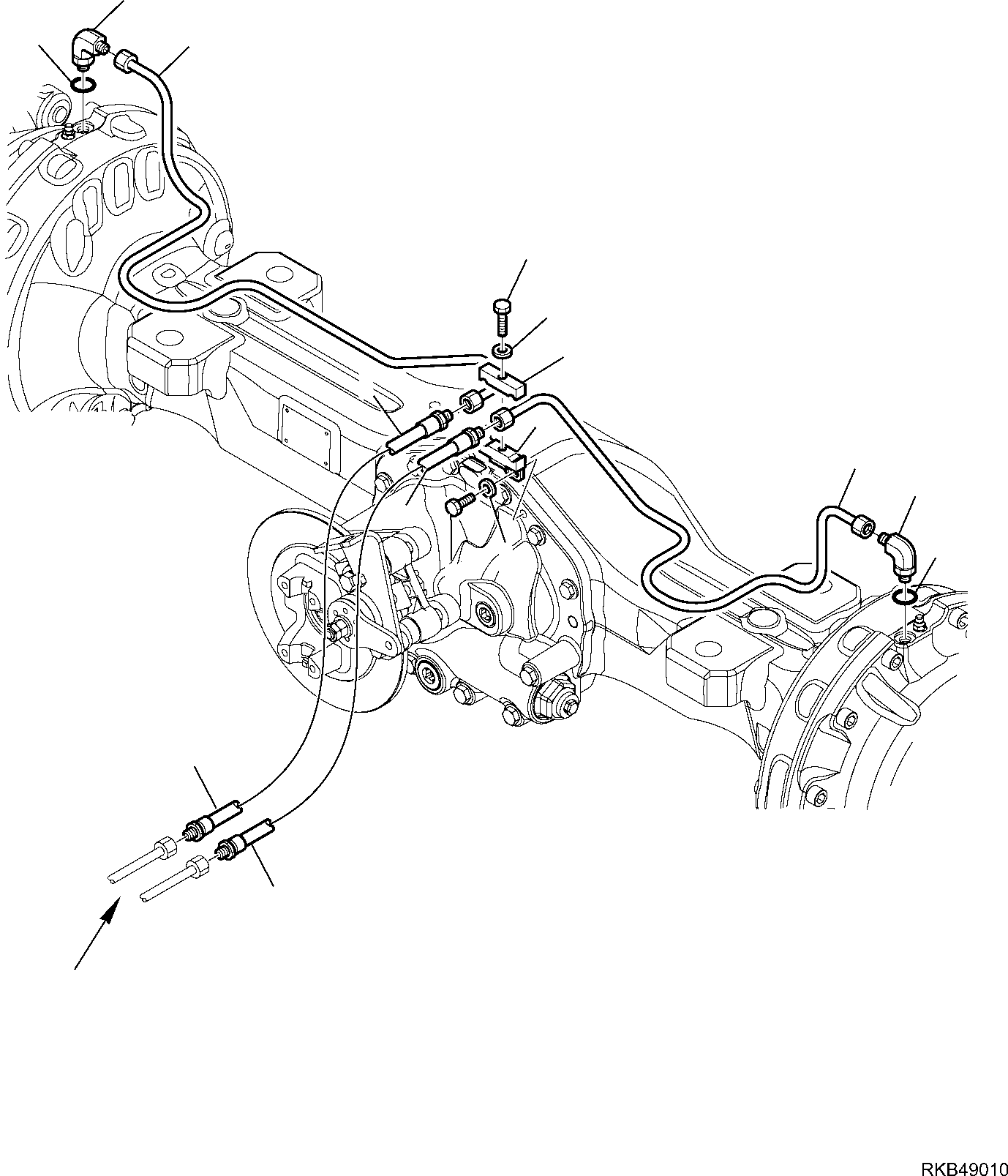 RKB49010