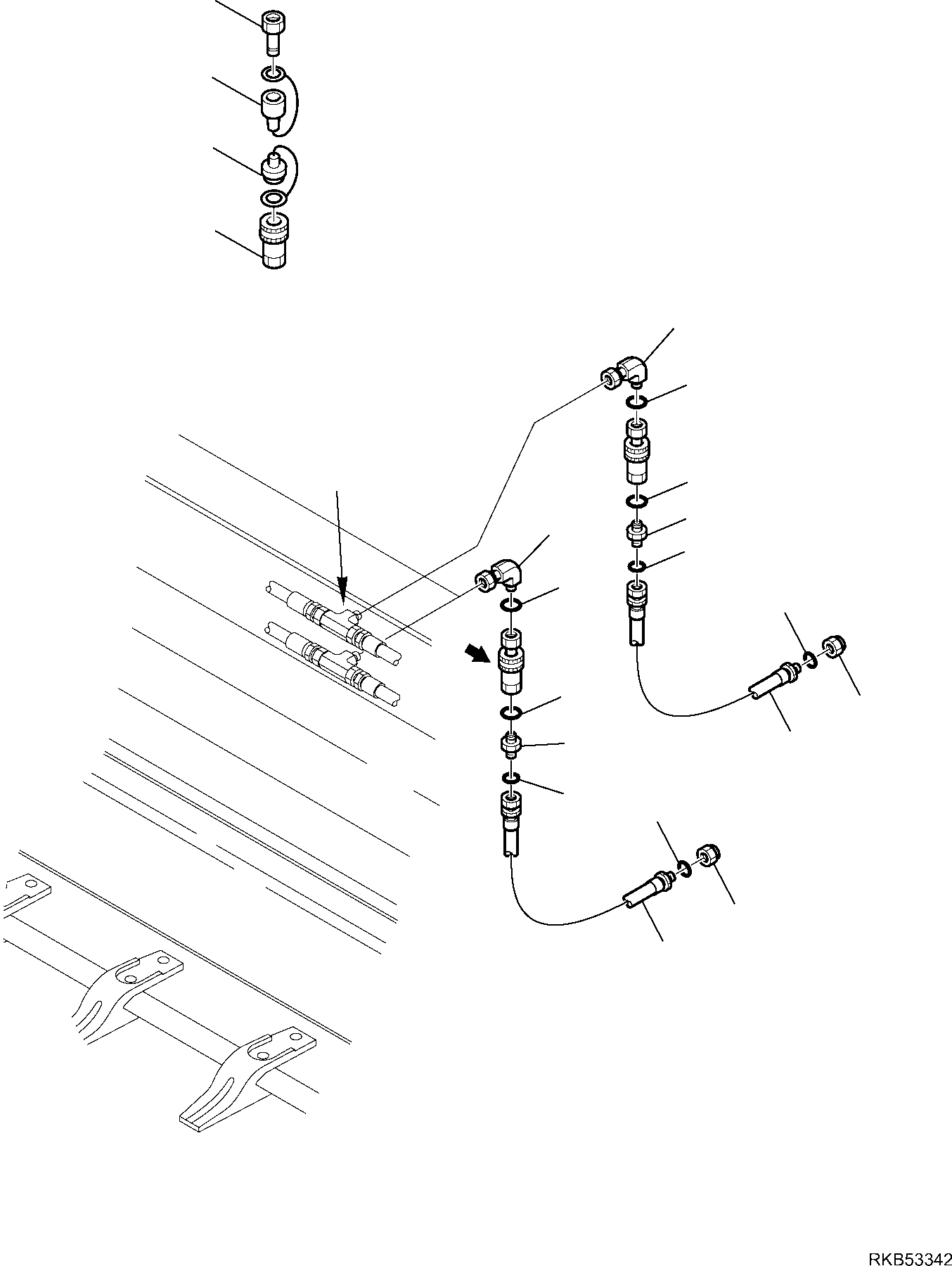 RKB53342