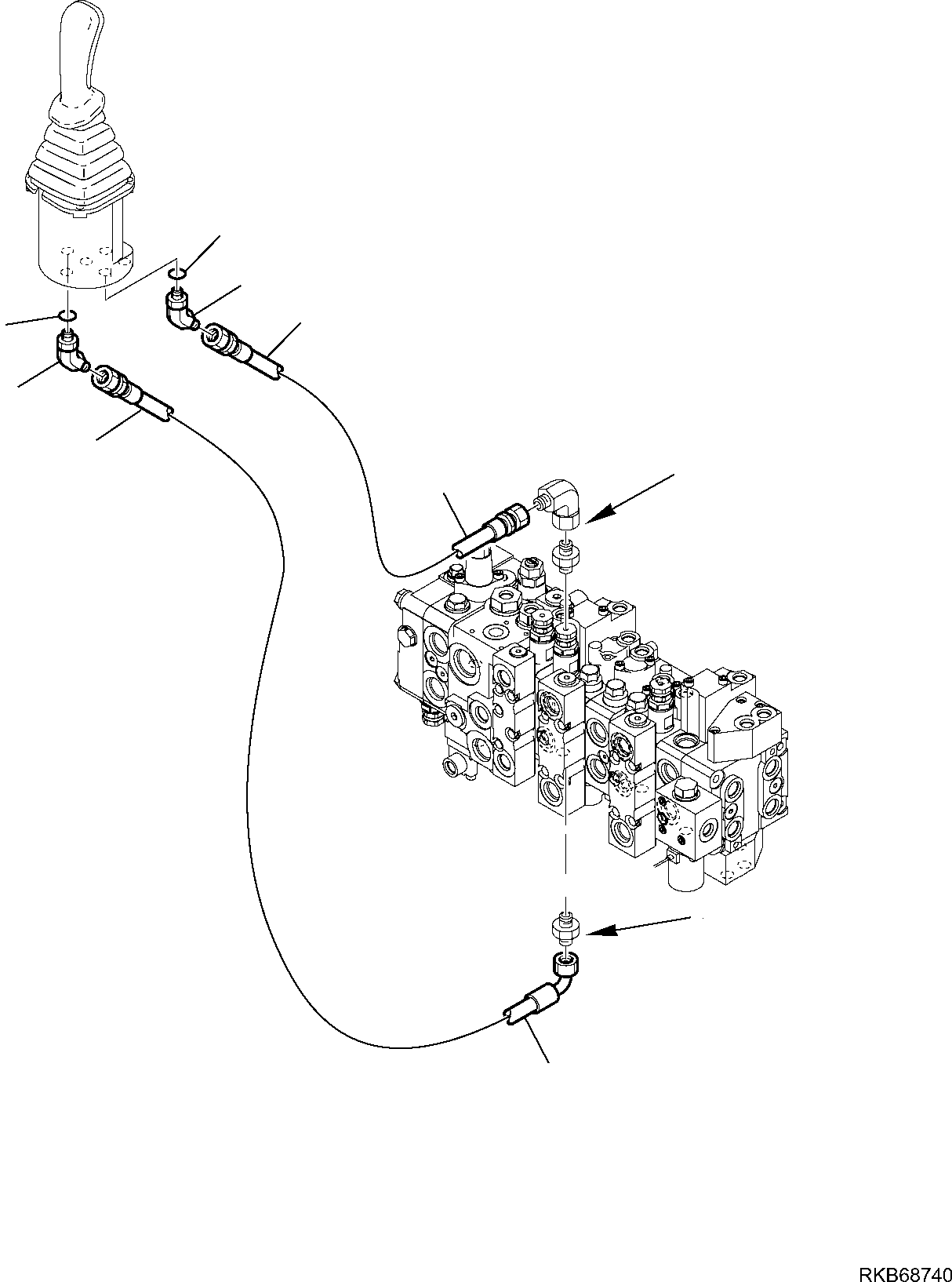 RKB68740