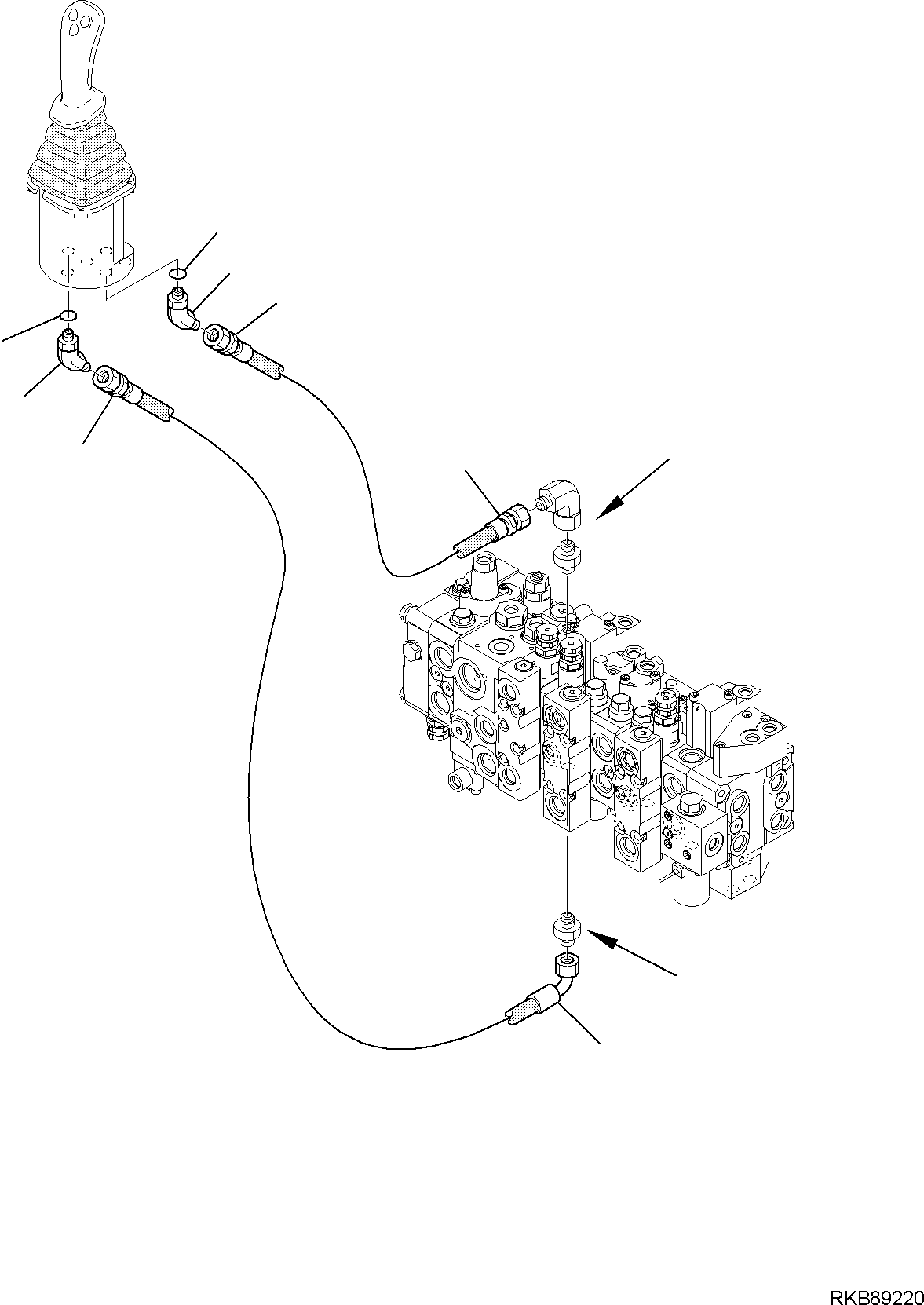 RKB89220