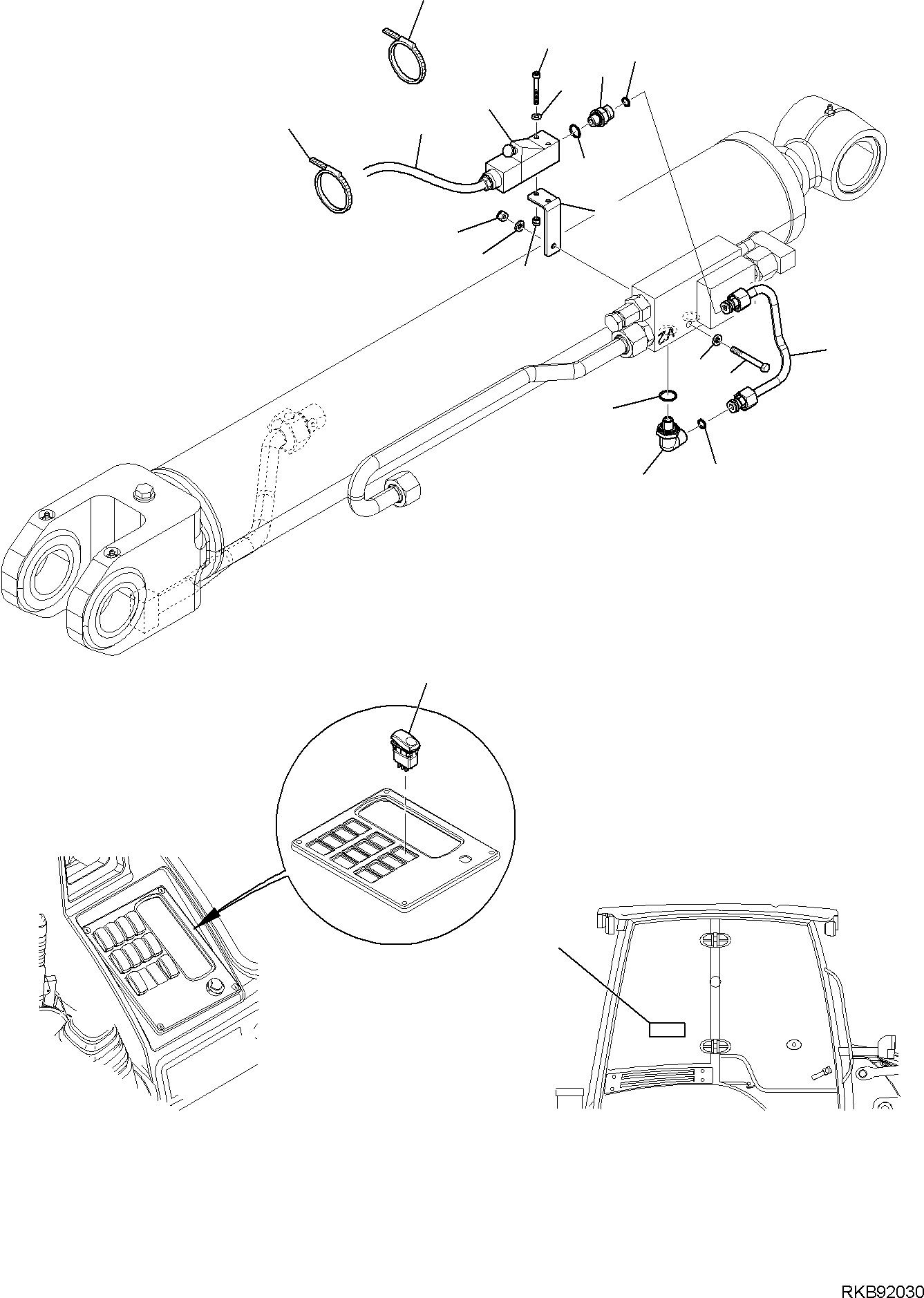 ZA

RKB92030