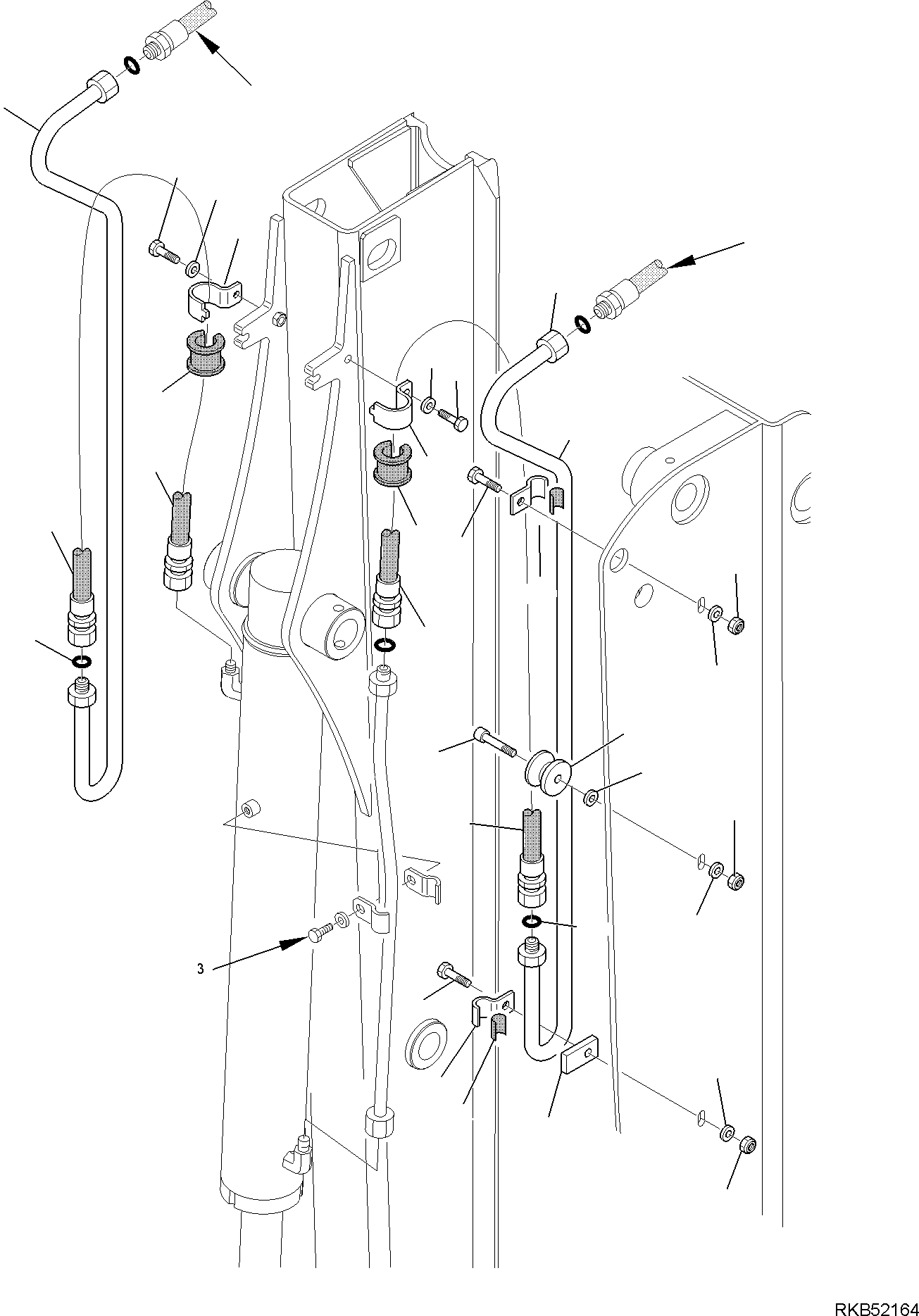 3

RKB52164