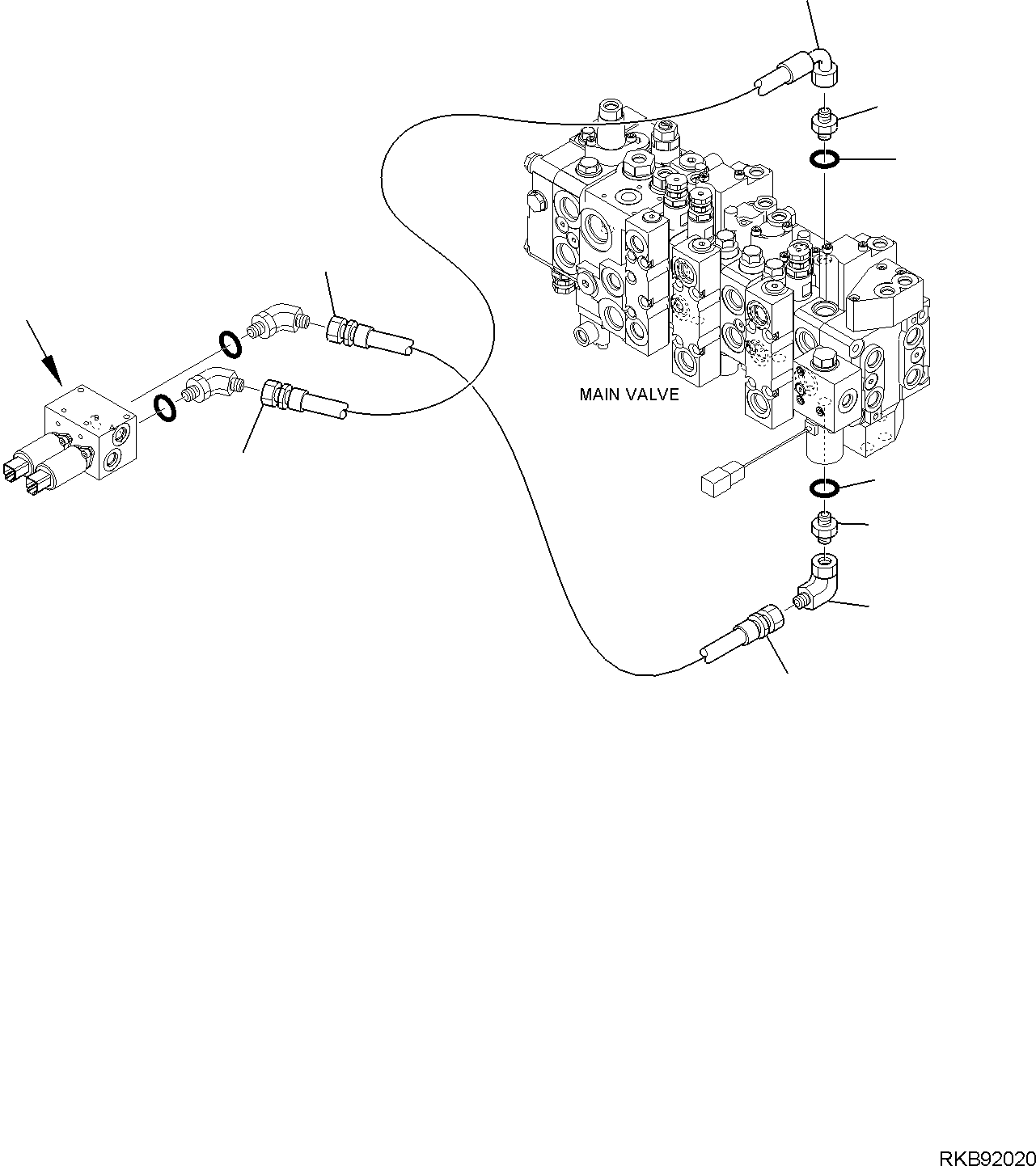 MAIN VALVE

RKB92020