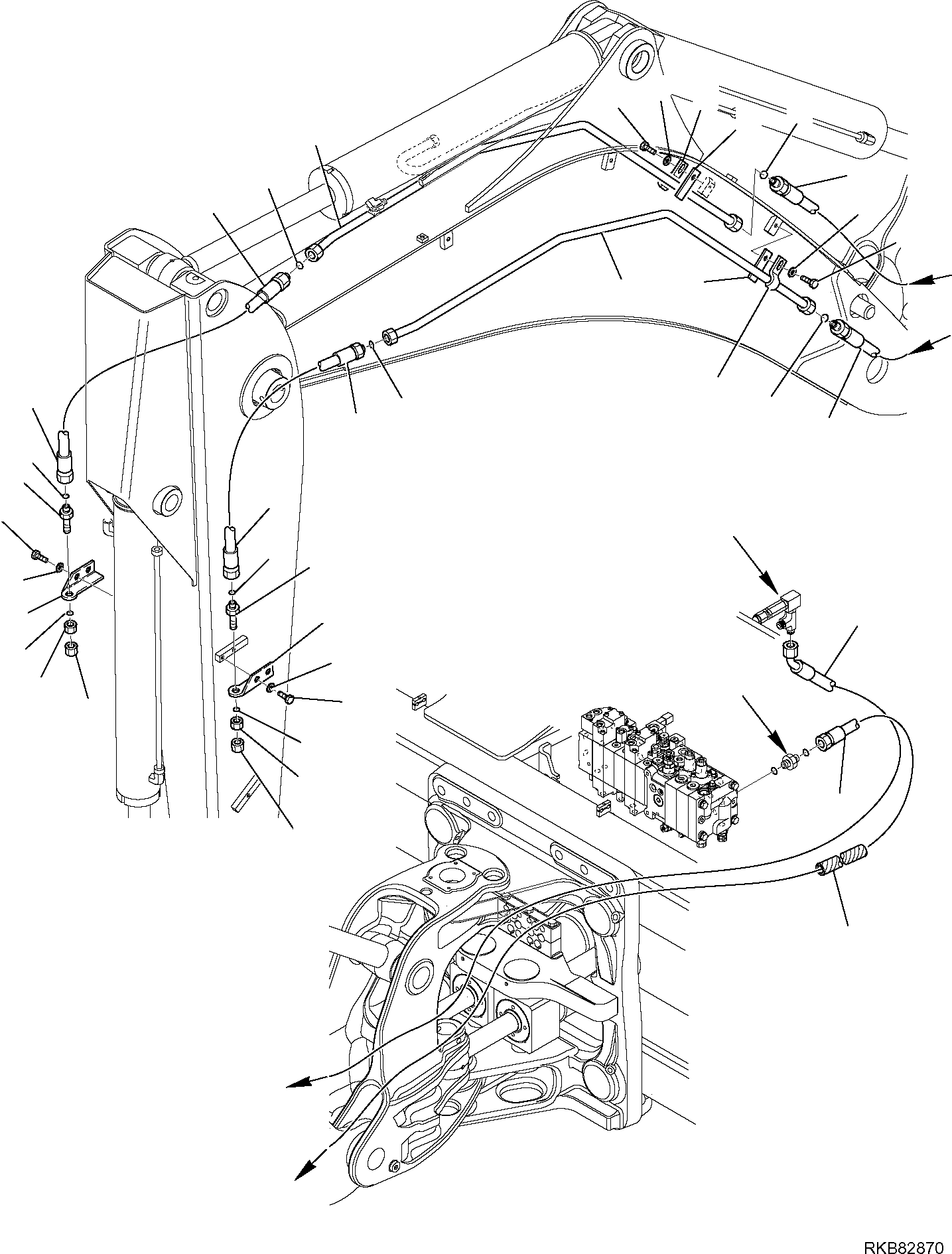 RKB82870