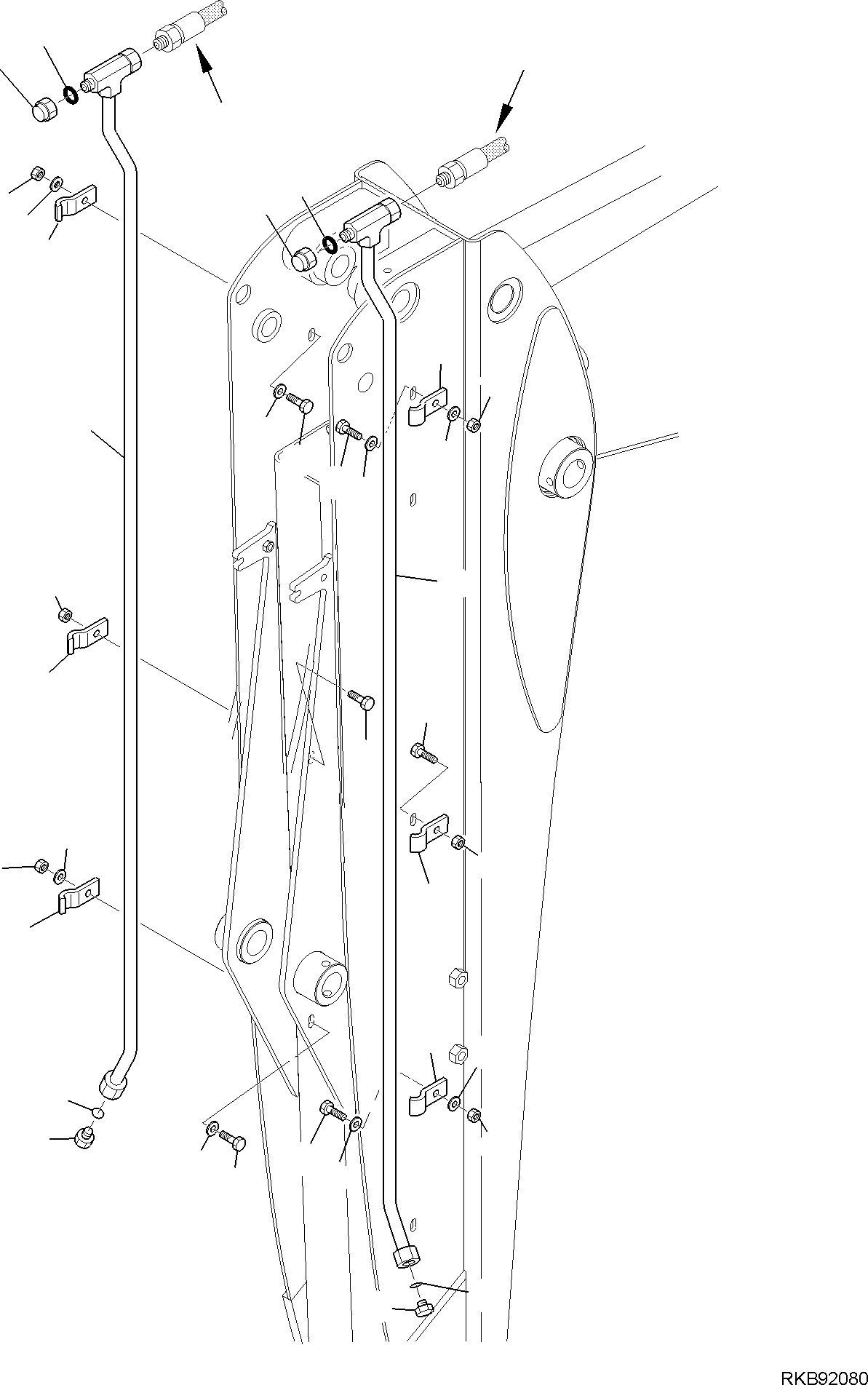 RKB92080