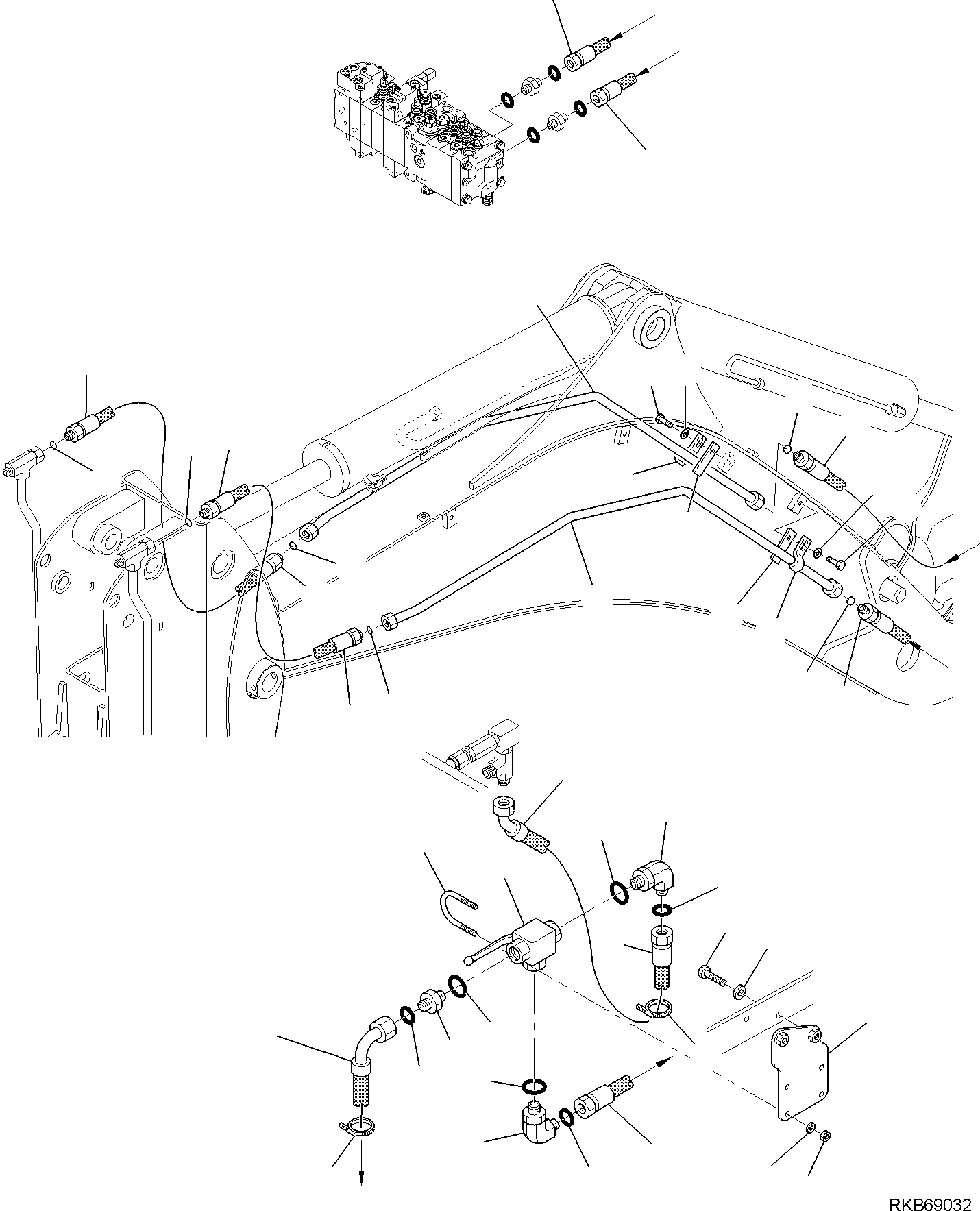 RKB69032