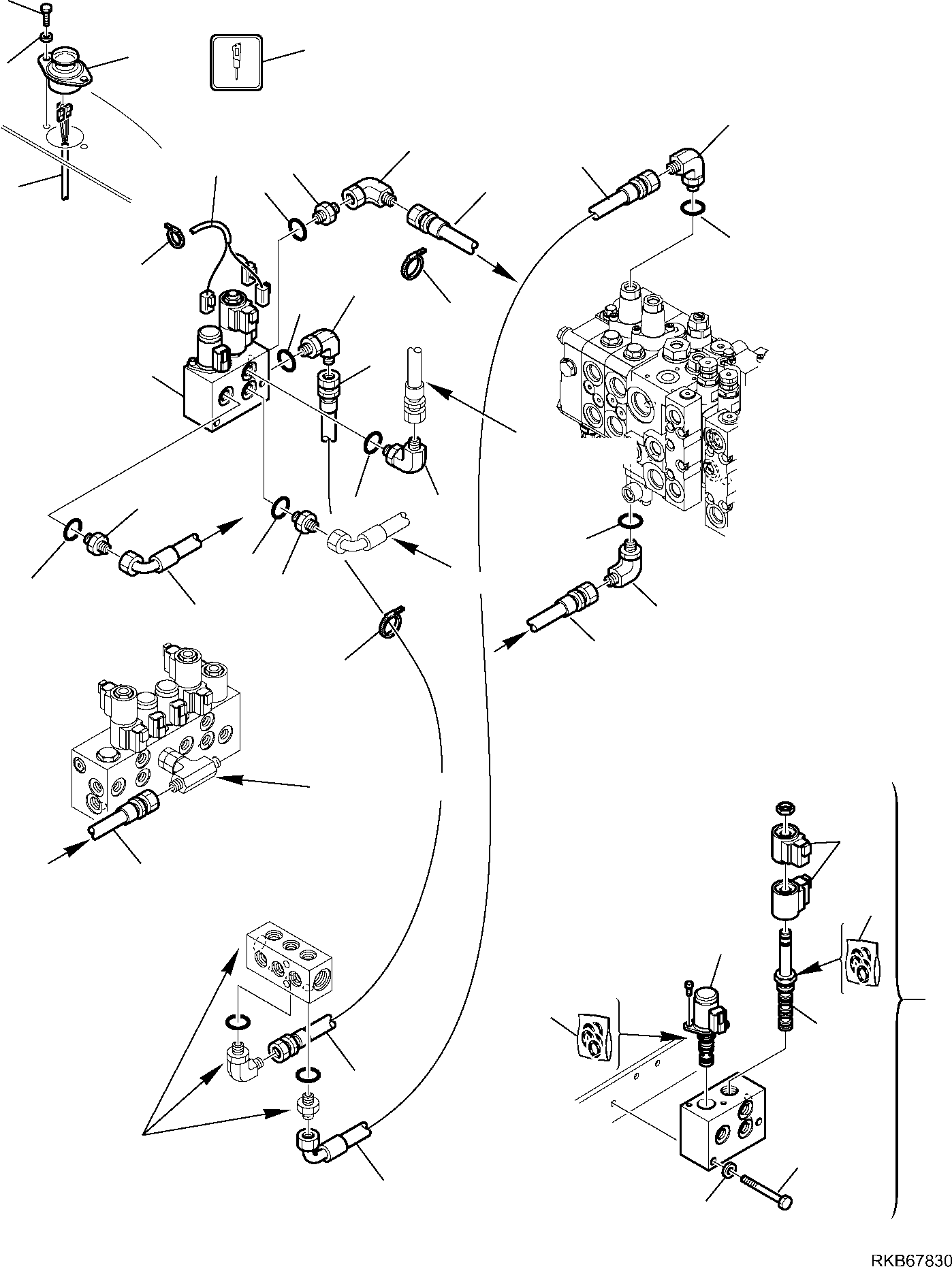 RKB67830