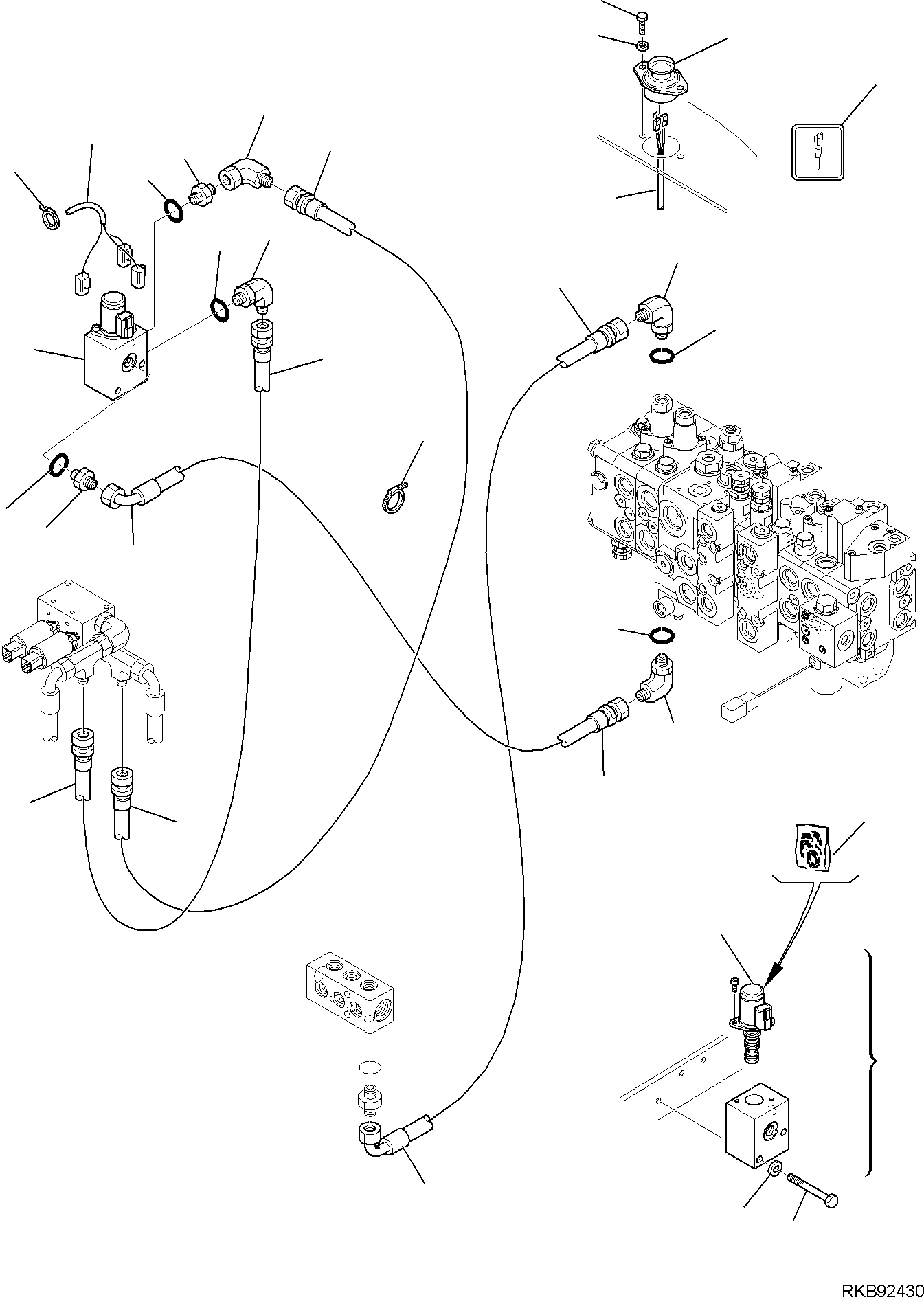 RKB92430