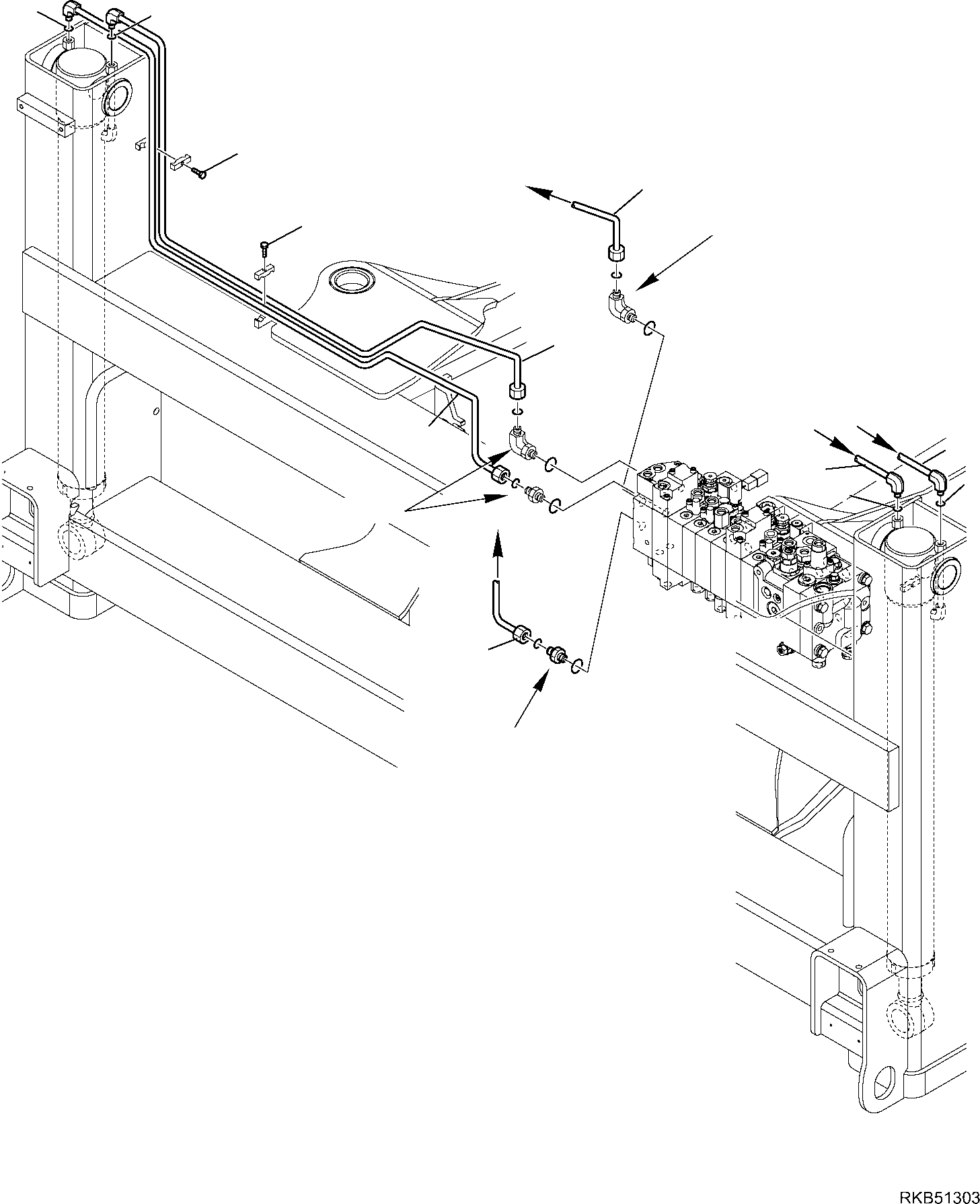 RKB51303