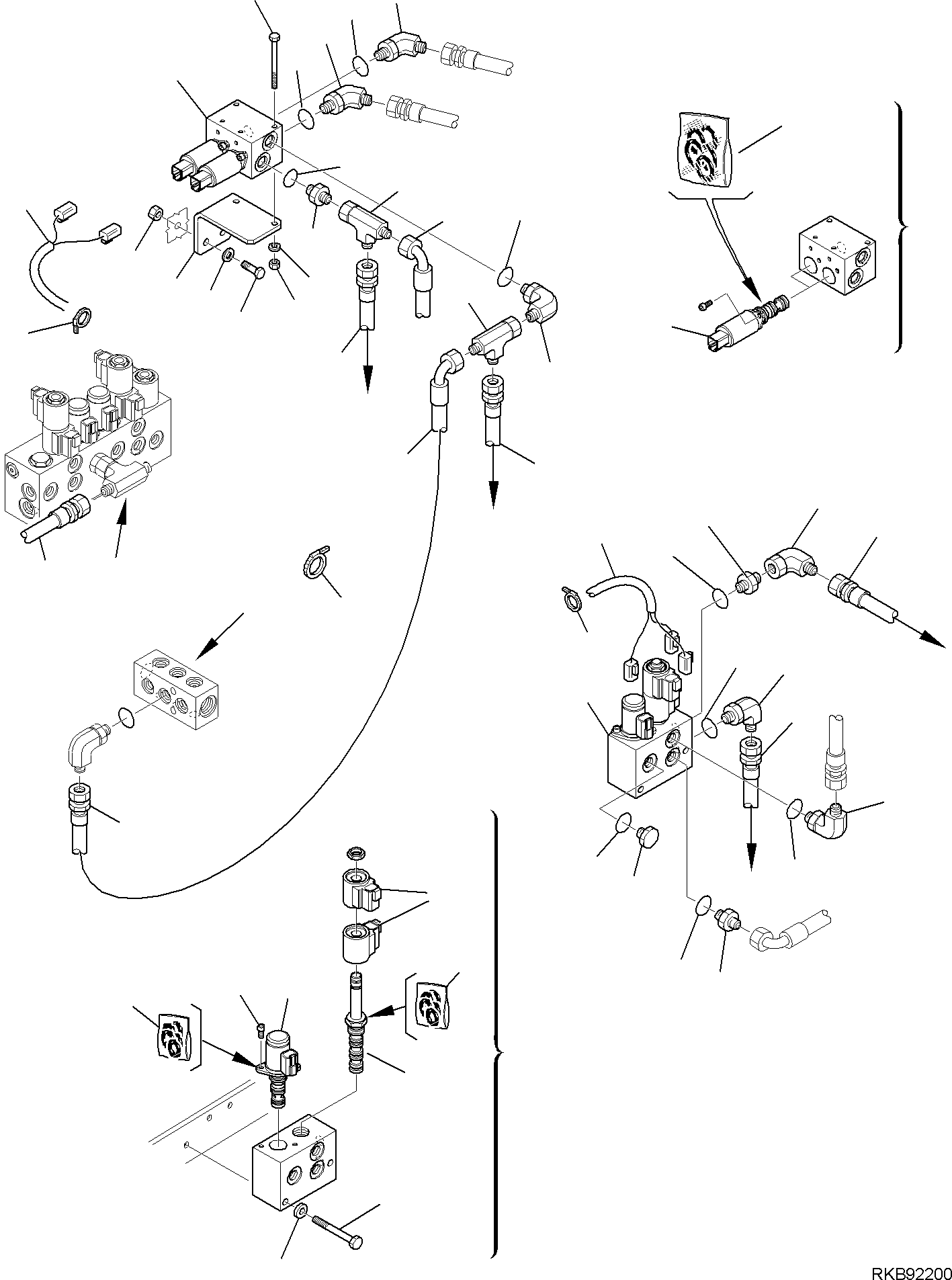 RKB92200